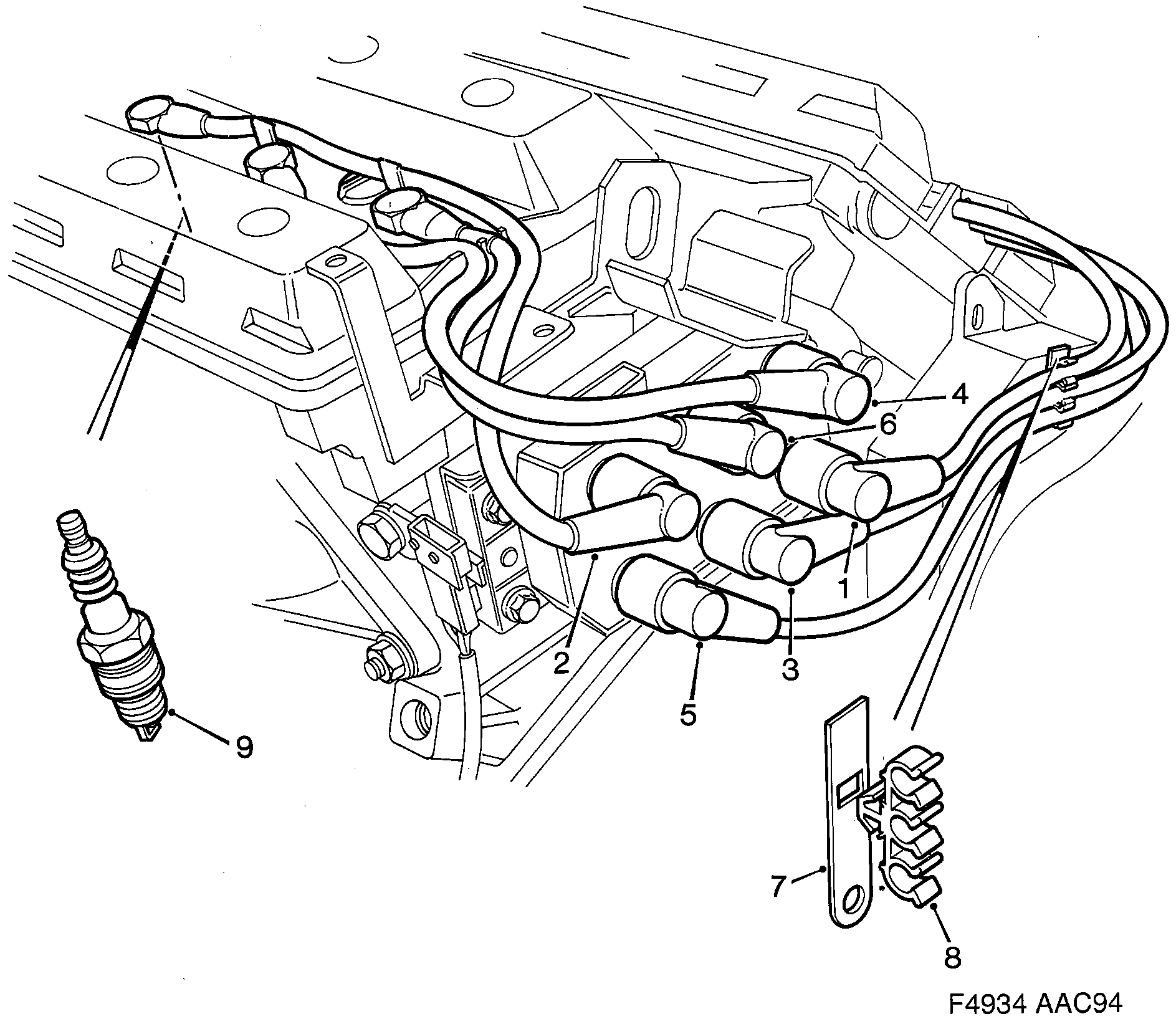 4
6
1
2
3
5
9
7
8
F4934 AAC94