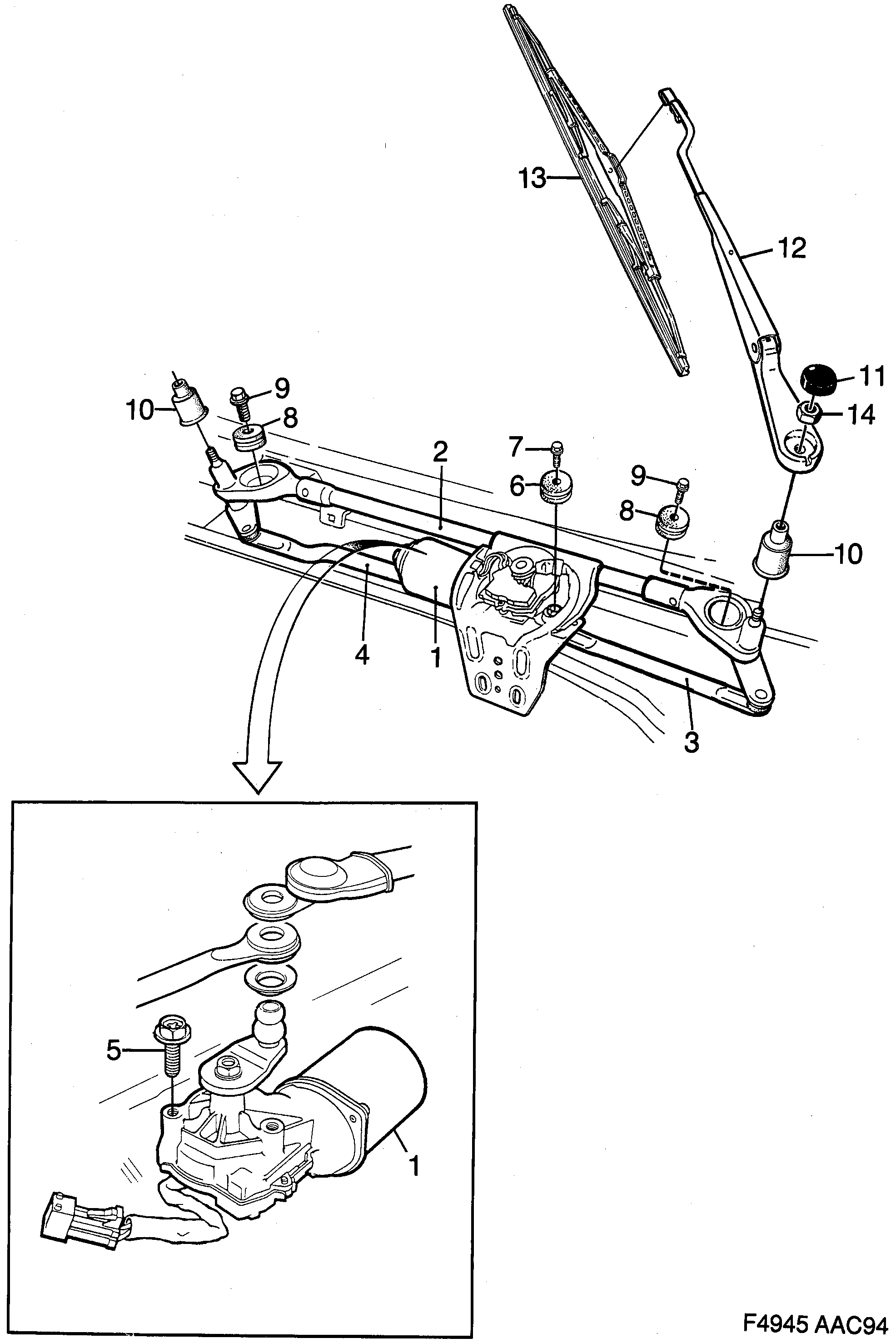 13
12
11
14
10
9
8
2
7
6
9
8
10
4
1
3
5
1
F4945 AAC94