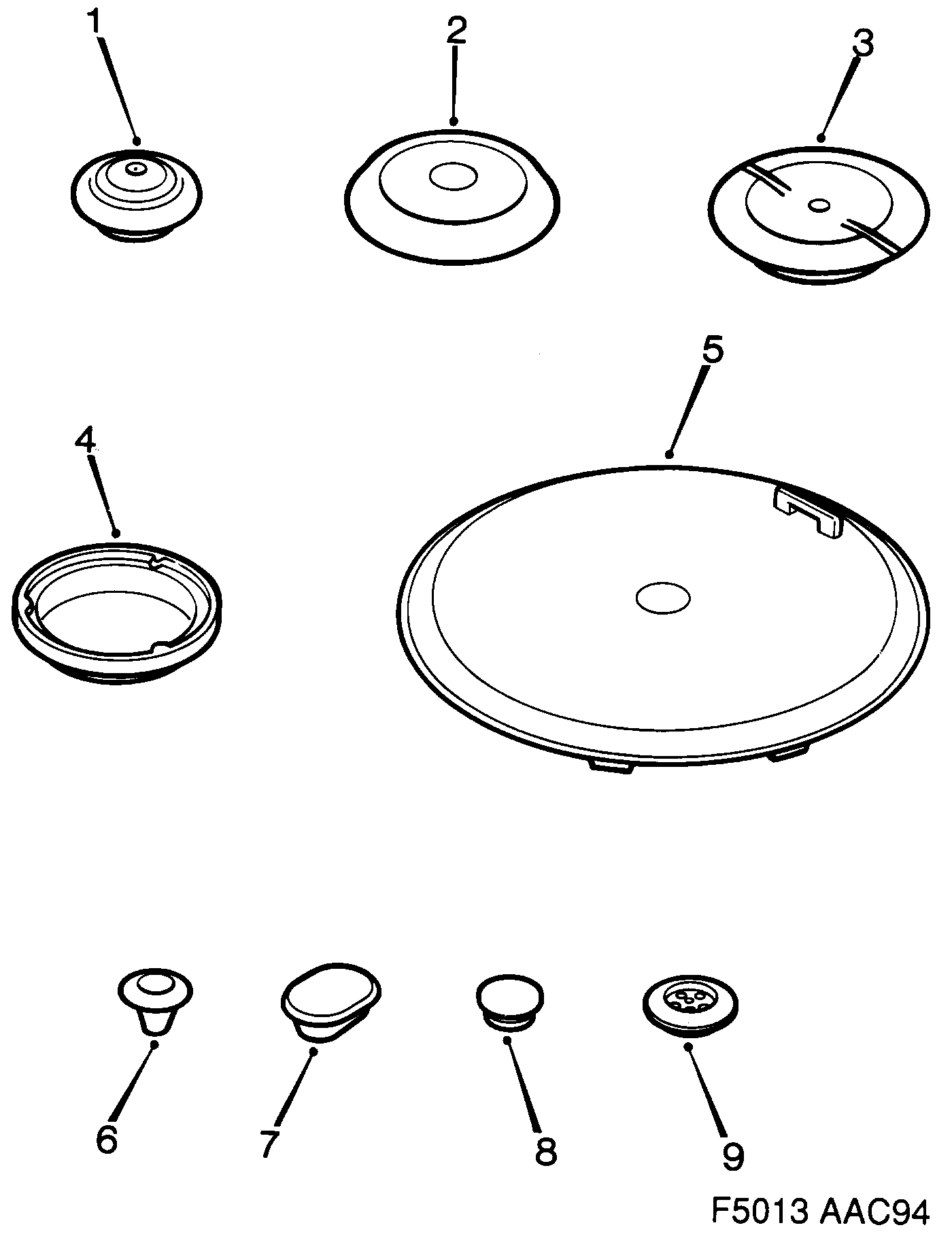 1
2
3
4
5
6
7
8
9
F5013 AAC94