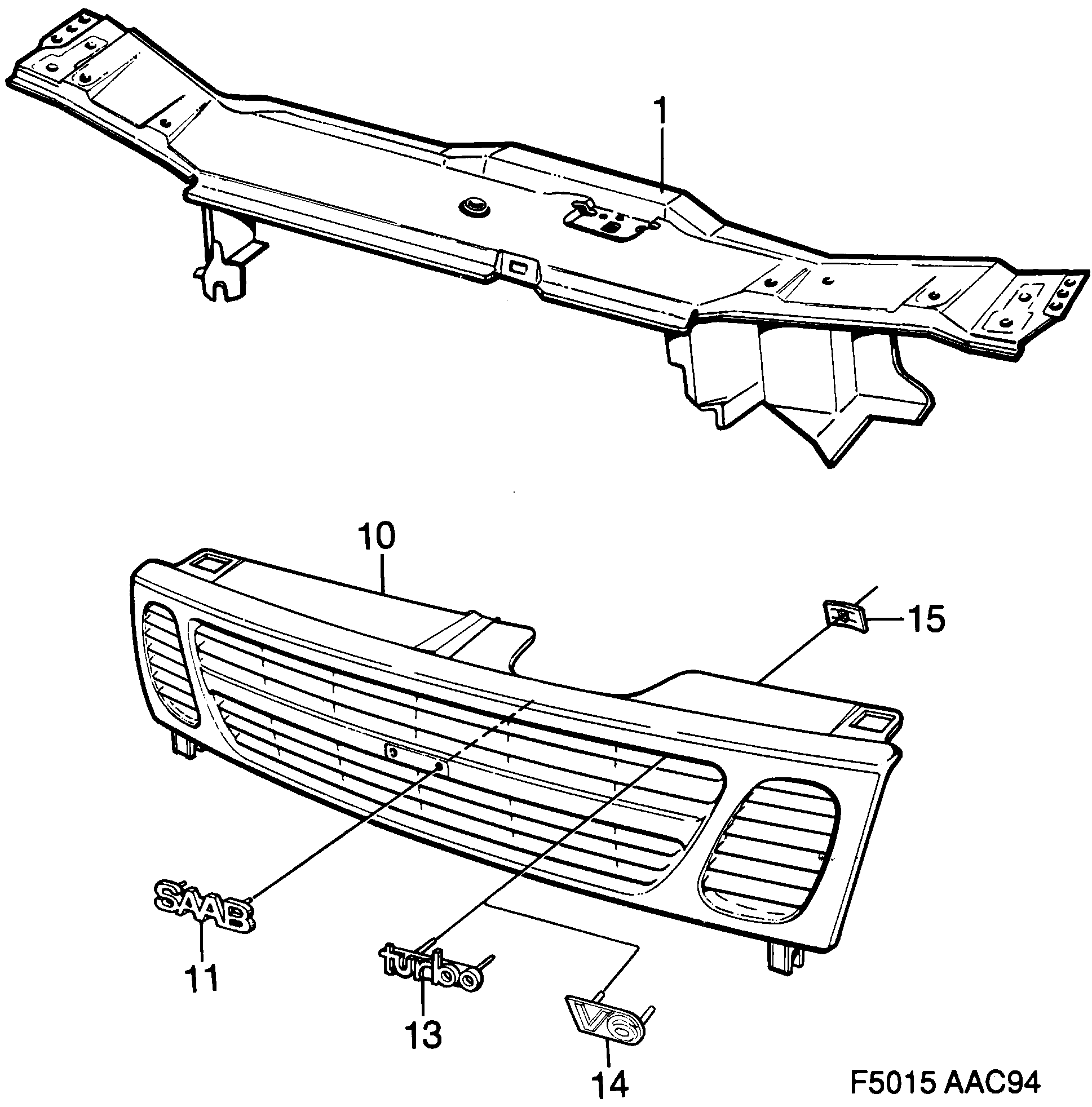 1

10

15

SAAB

11

turbo

13

V6

14

F5015 AAC94