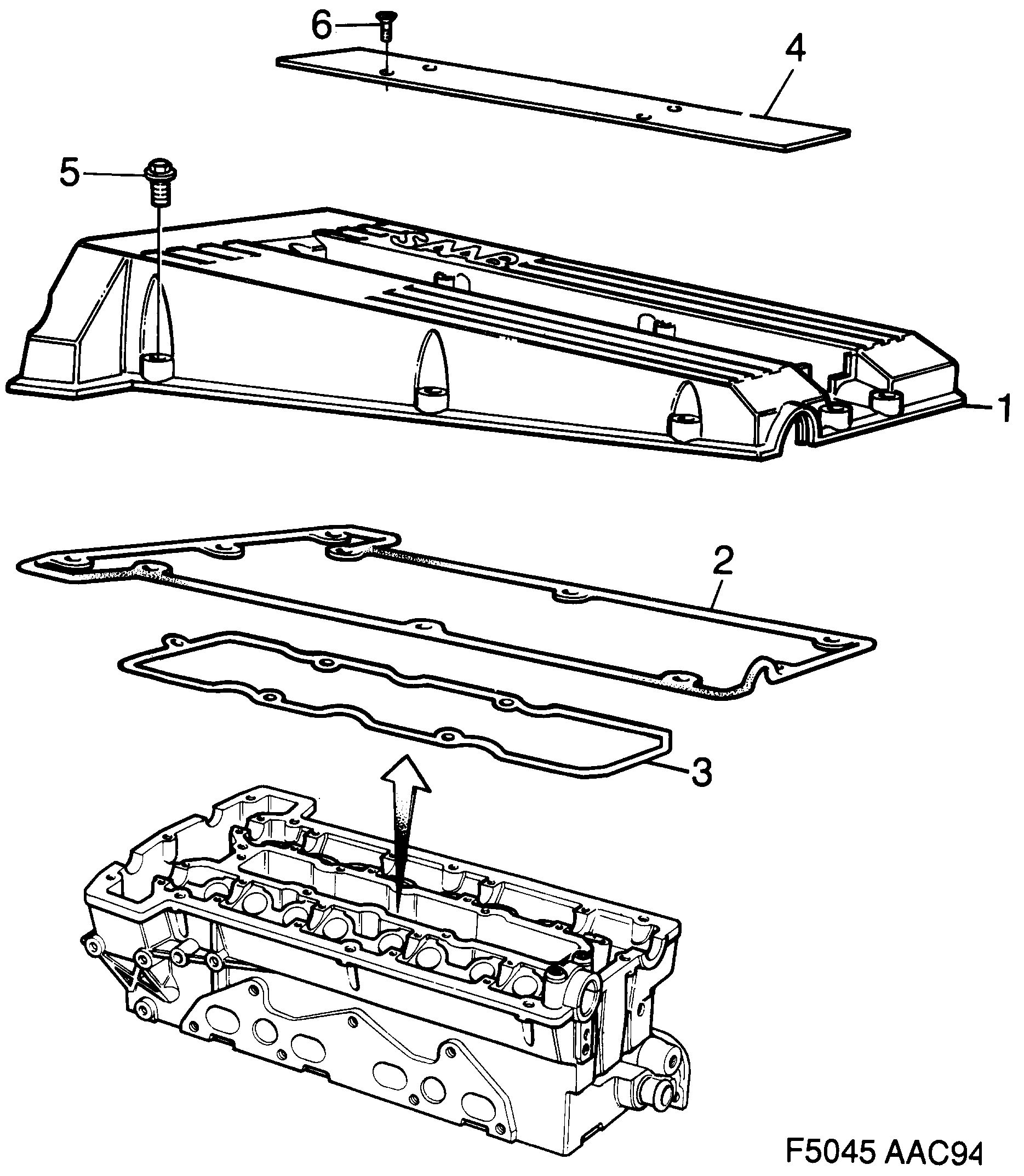 6
4
5
SAAB
1
2
3
F5045 AAC94