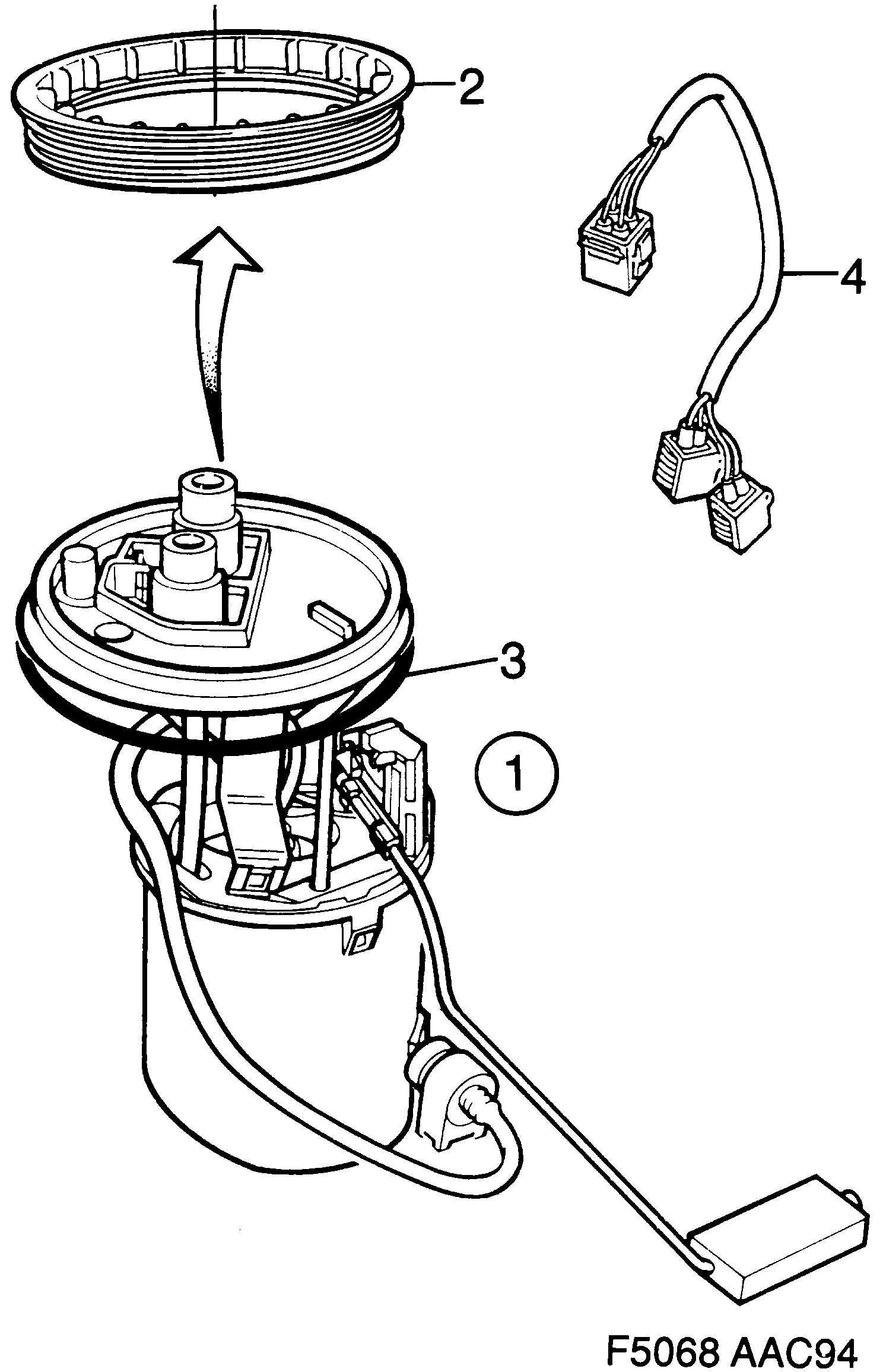 2
4
3
1
F5068 AAC94