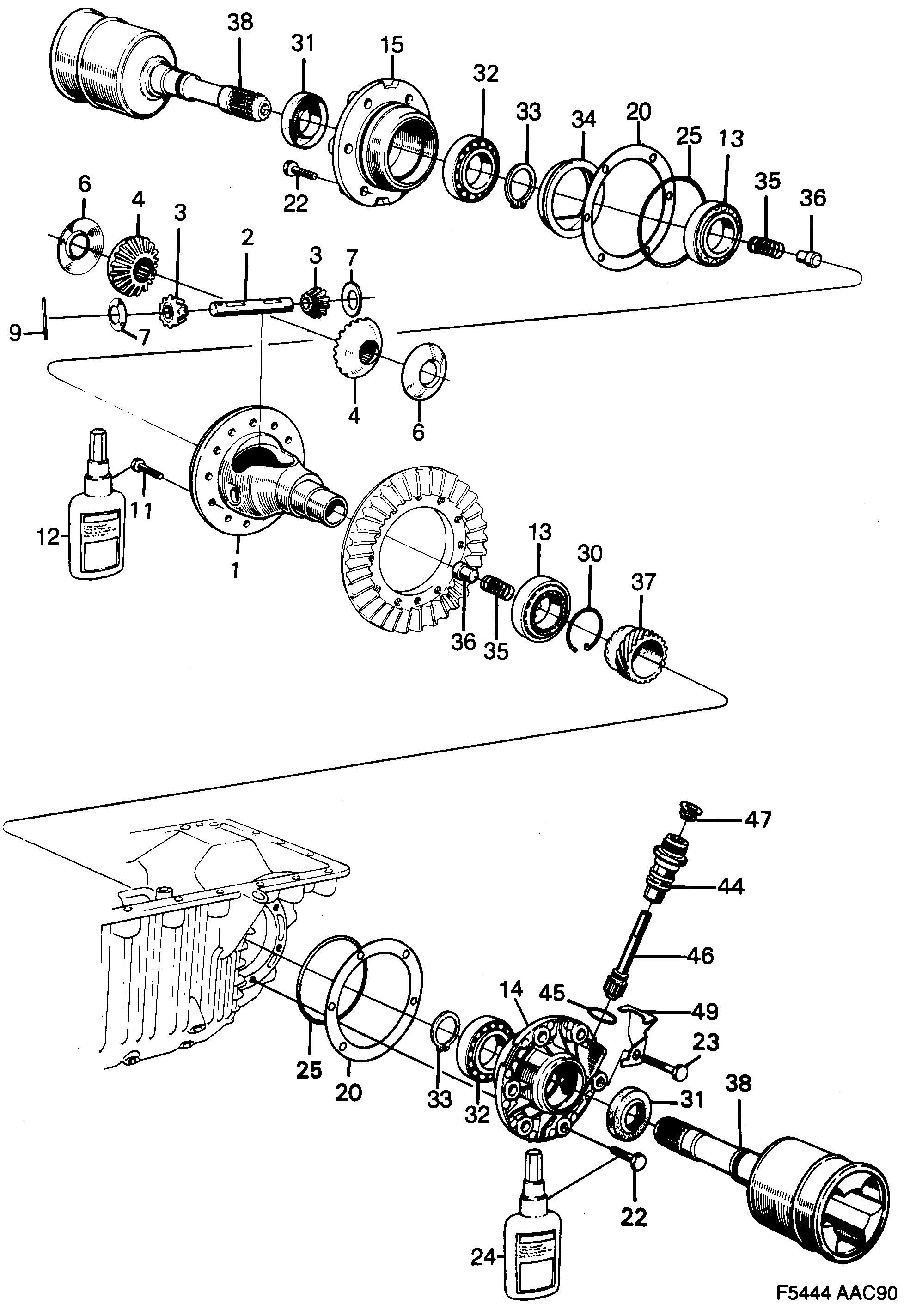 38
31
15
32
33
34
20
25
13
35
36
22
6
4
3
2
3
7
9
7
4
6
12
11
1
13
30
37
36
35
47
44
46
14
45
49
23
38
31
25
20
33
32
22
24
F5444 AAC90