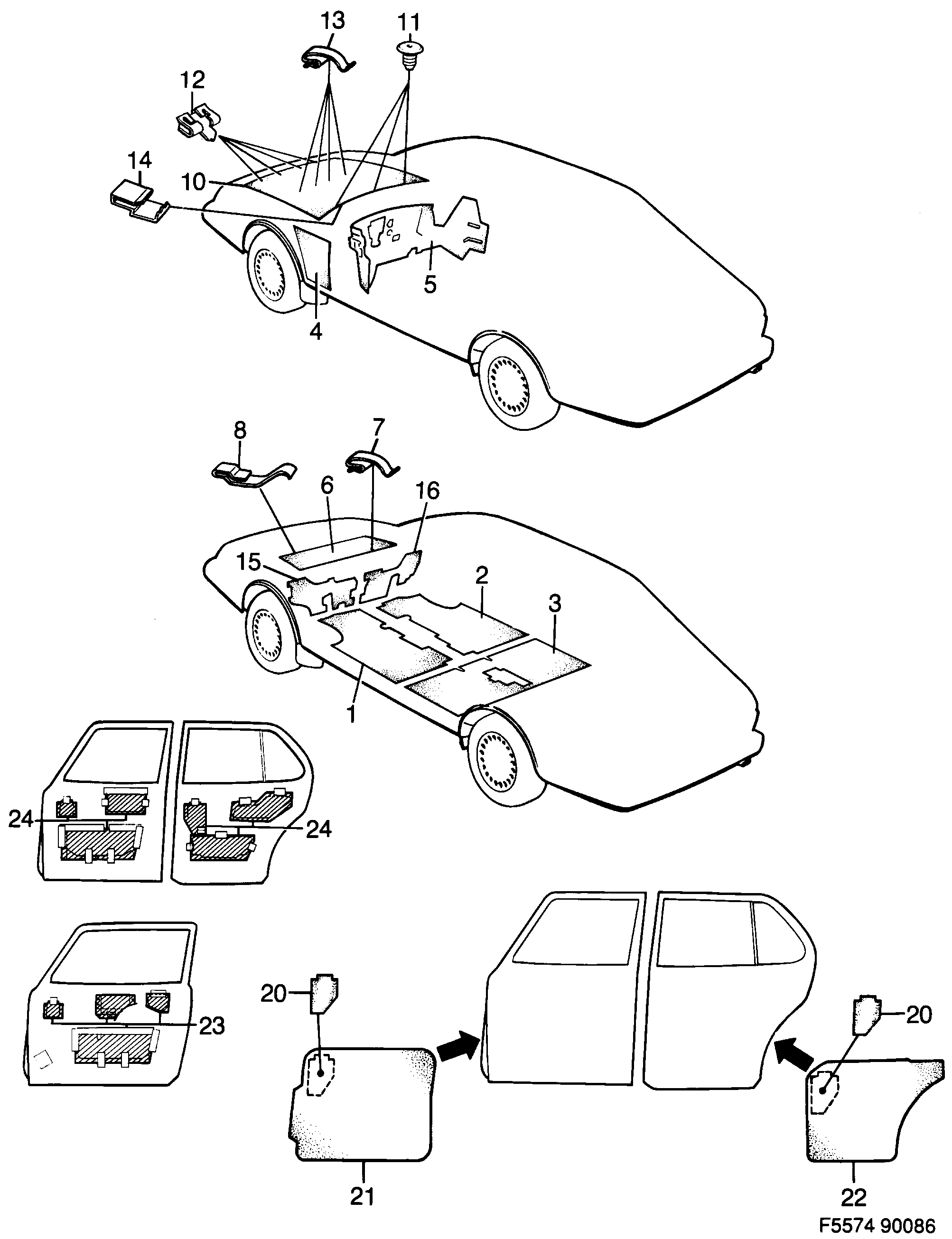 13
11
12
14
10
5
4
8
7
6
16
15
2
3
1
24
24
20
23
20
21
22
F5574 90086