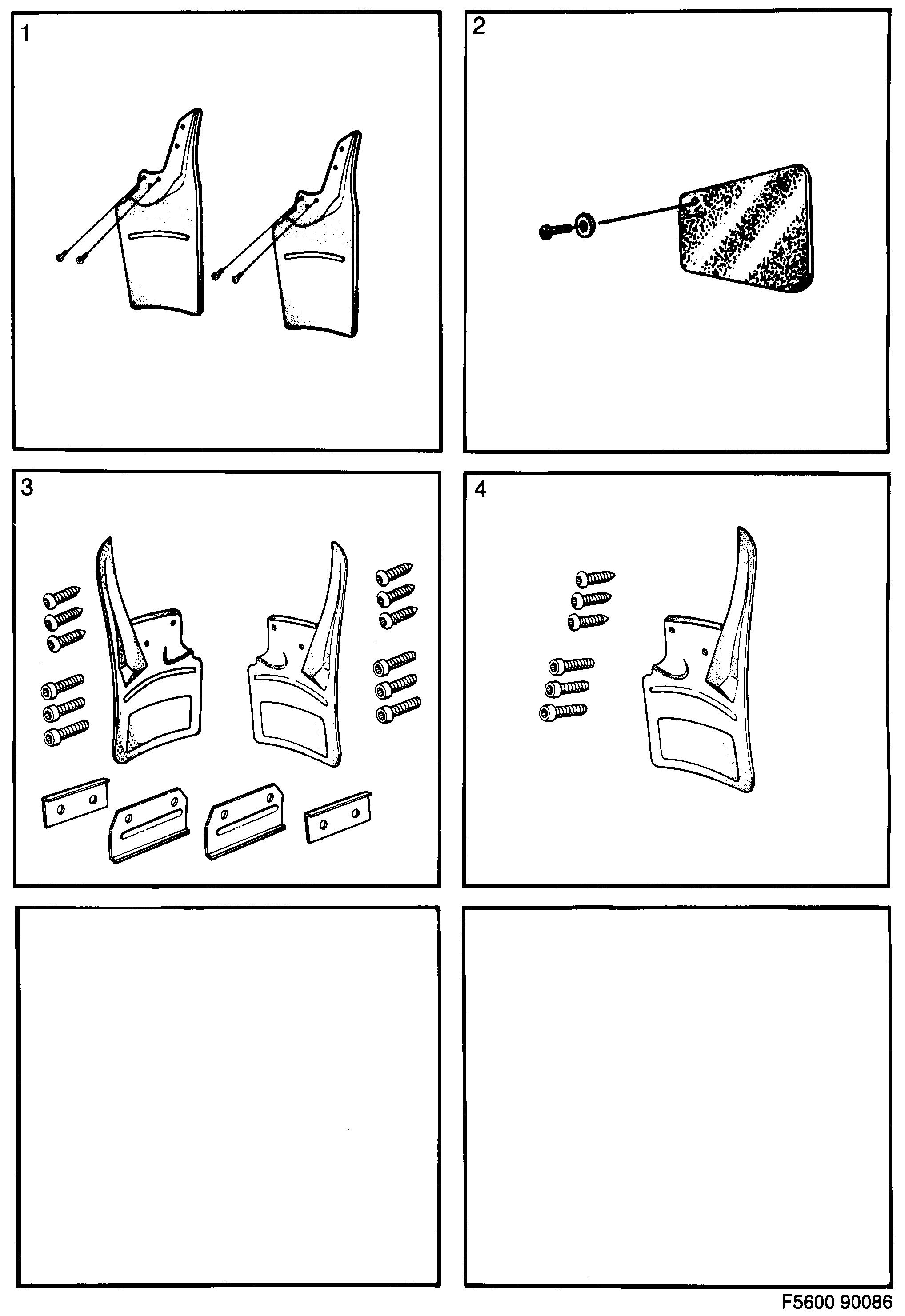 1

2

3

4

F5600 90086