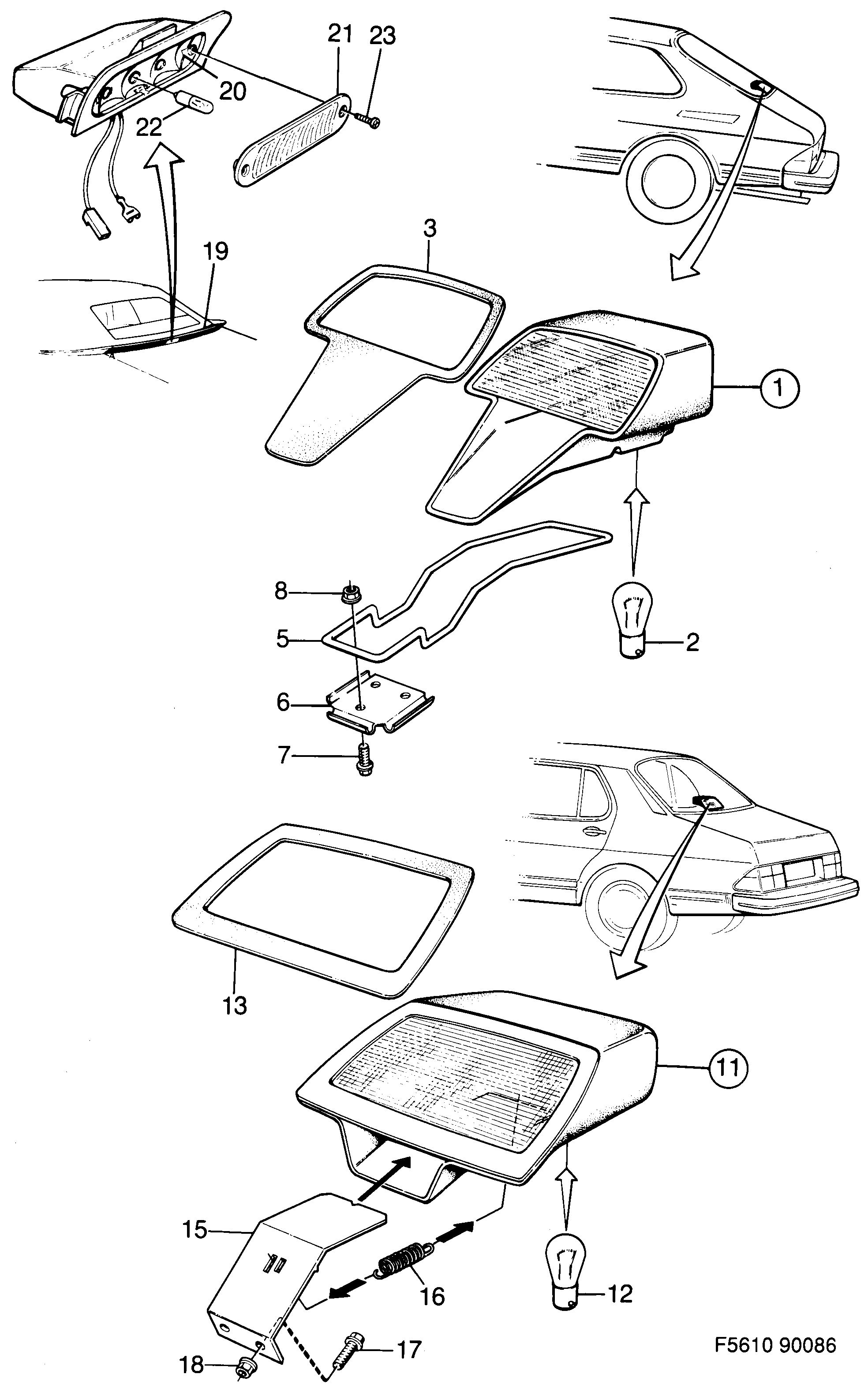 21
23
20
22
19
3
1
8
5
2
6
7
13
11
15
16
12
17
18
F5610 90086