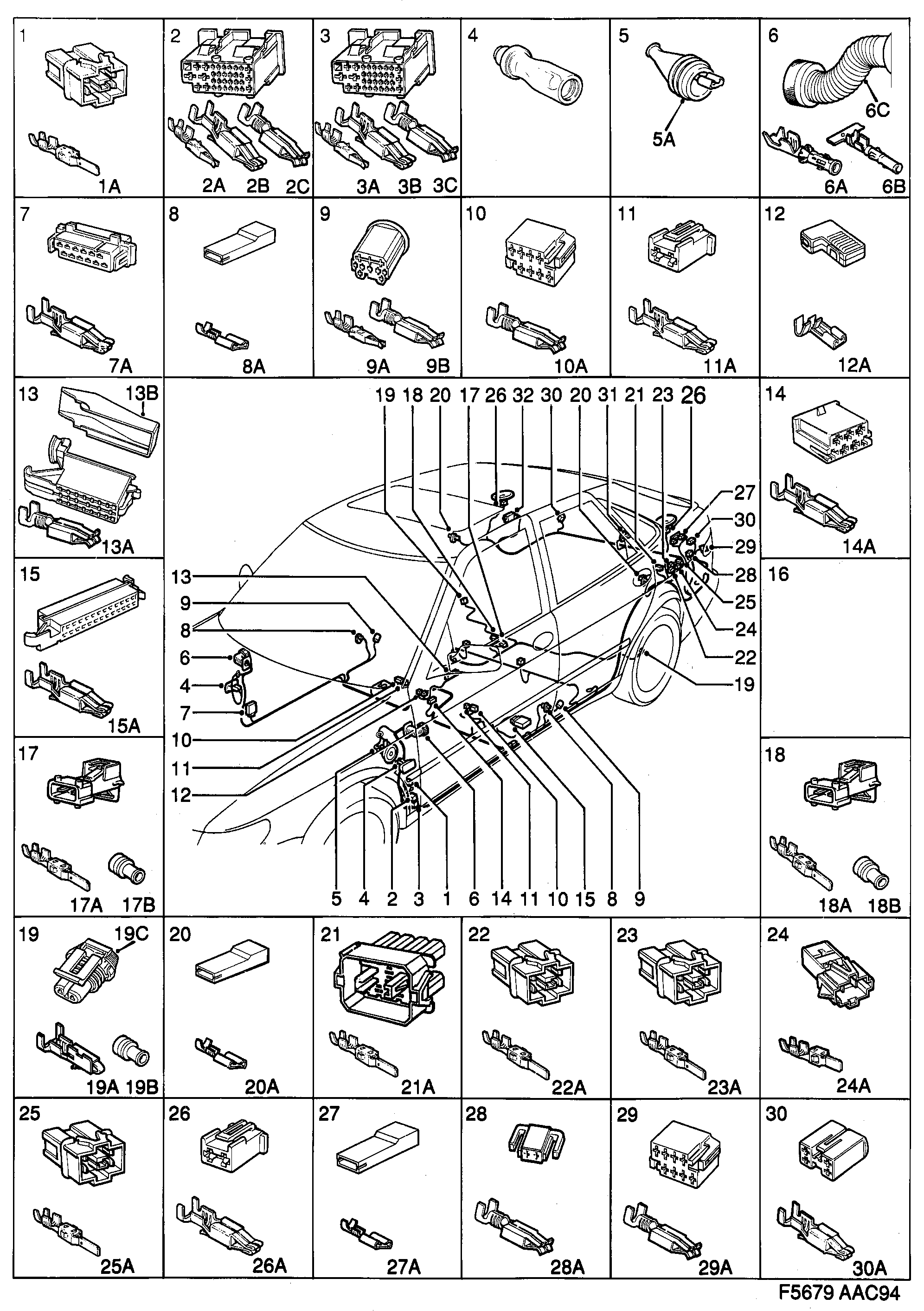 1
1A

2
2A 2B 2C

3
3A 3B 3C

4

5
5A

6
6C
6A 6B

7
7A

8
8A

9
9A 9B

10
10A

11
11A

12
12A

13
13B
13A

19 18 20 17 26 32 30 20 31 21 23 26
27
30
29
28
25
24
22
19
13
9
8
6
4
7
10
11
12
5 4 2 3 1 6 14 11 10 15 8 9

14
14A

15
15A

16

17
17A 17B

18
18A 18B

19
19C
19A 19B

20
20A

21
21A

22
22A

23
23A

24
24A

25
25A

26
26A

27
27A

28
28A

29
29A

30
30A

F5679 AAC94