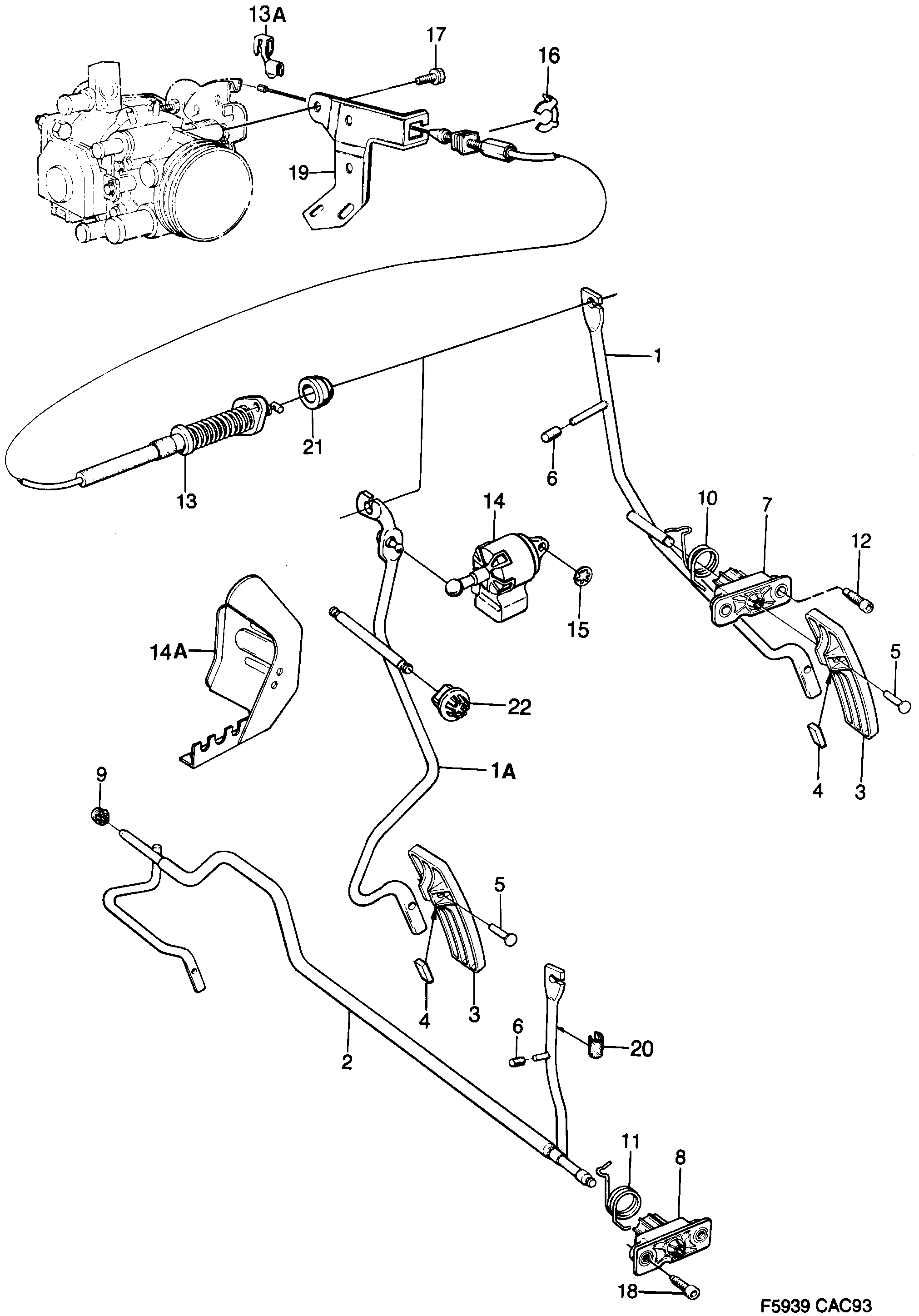 13A
17
16
19
1
21
6
13
14
10
7
12
15
14A
5
22
1A
4
3
9
5
4
3
6
20
2
11
8
18
F5939 CAC93