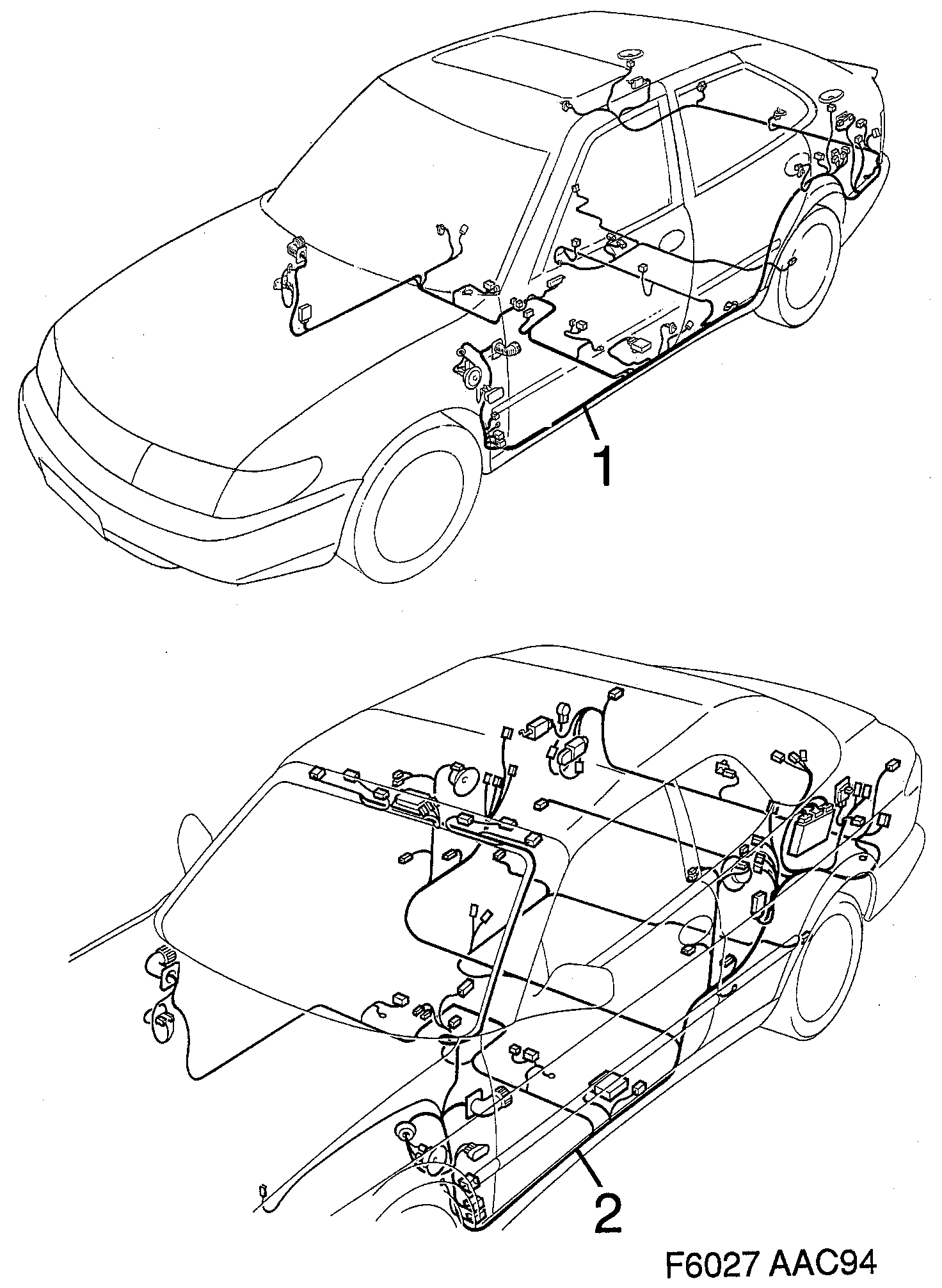 1

2

F6027 AAC94