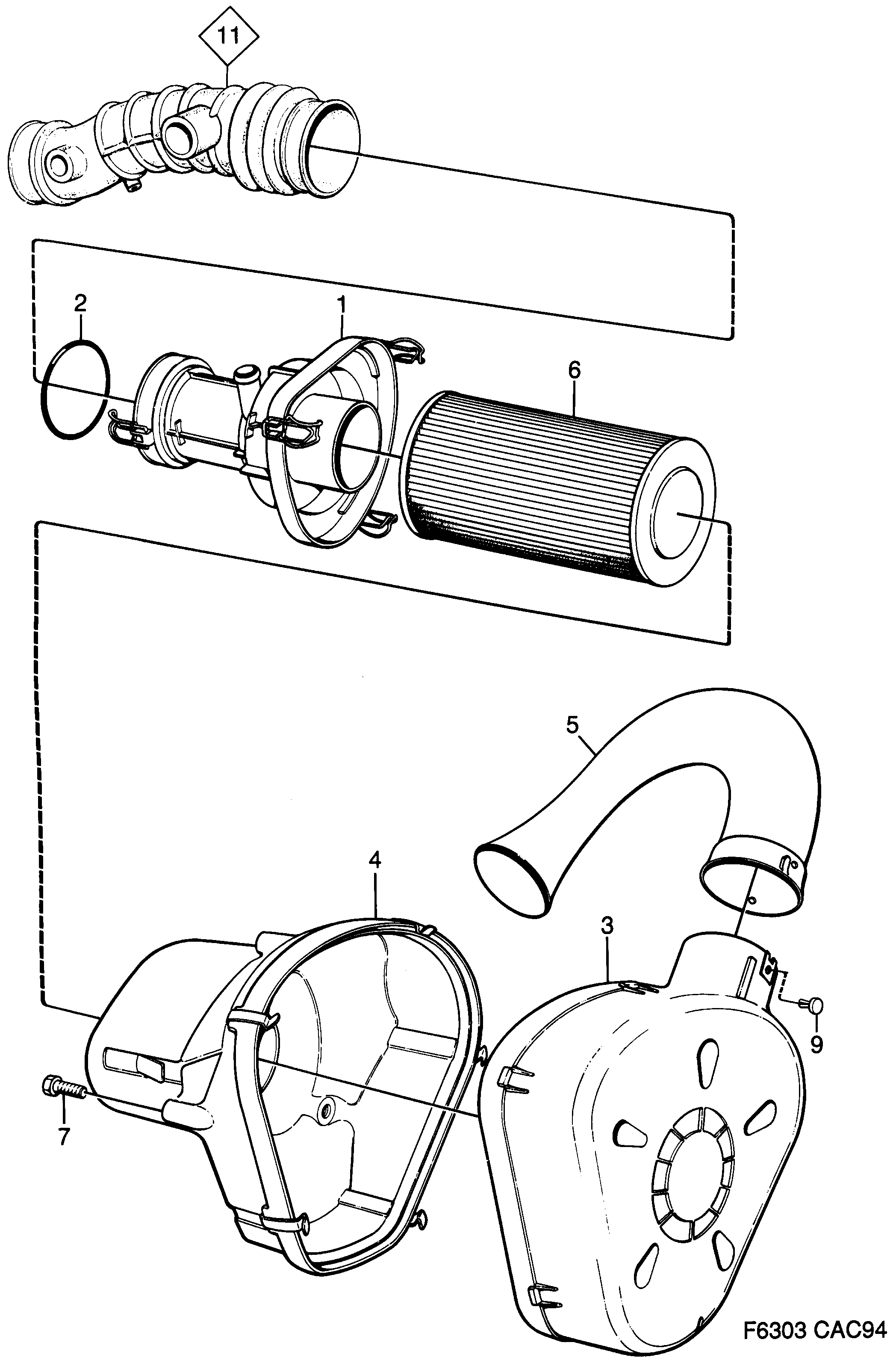 11
2
1
6
5
4
3
9
7
F6303 CAC94