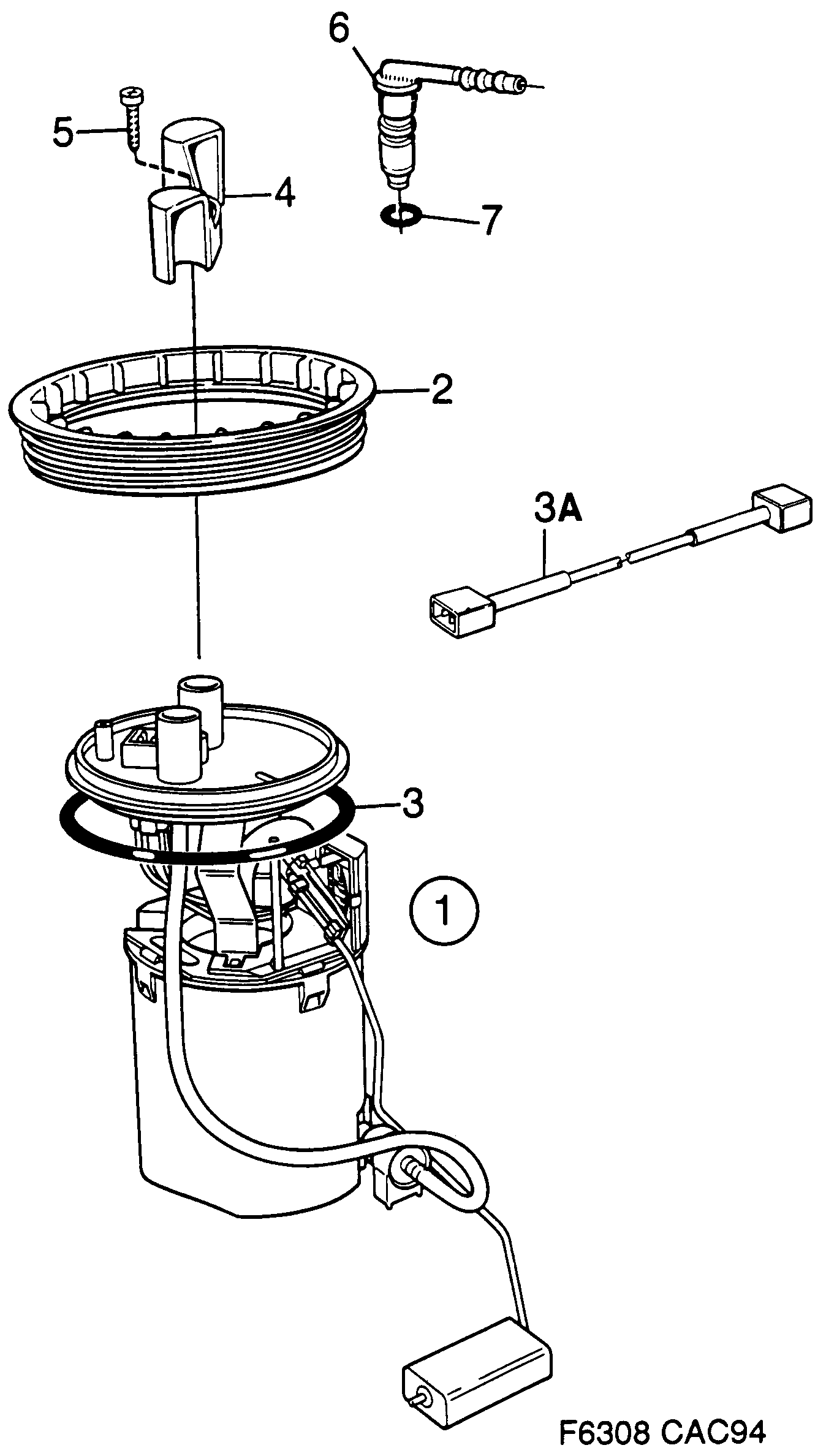 6
5
4
7
2
3A
3
1
F6308 CAC94