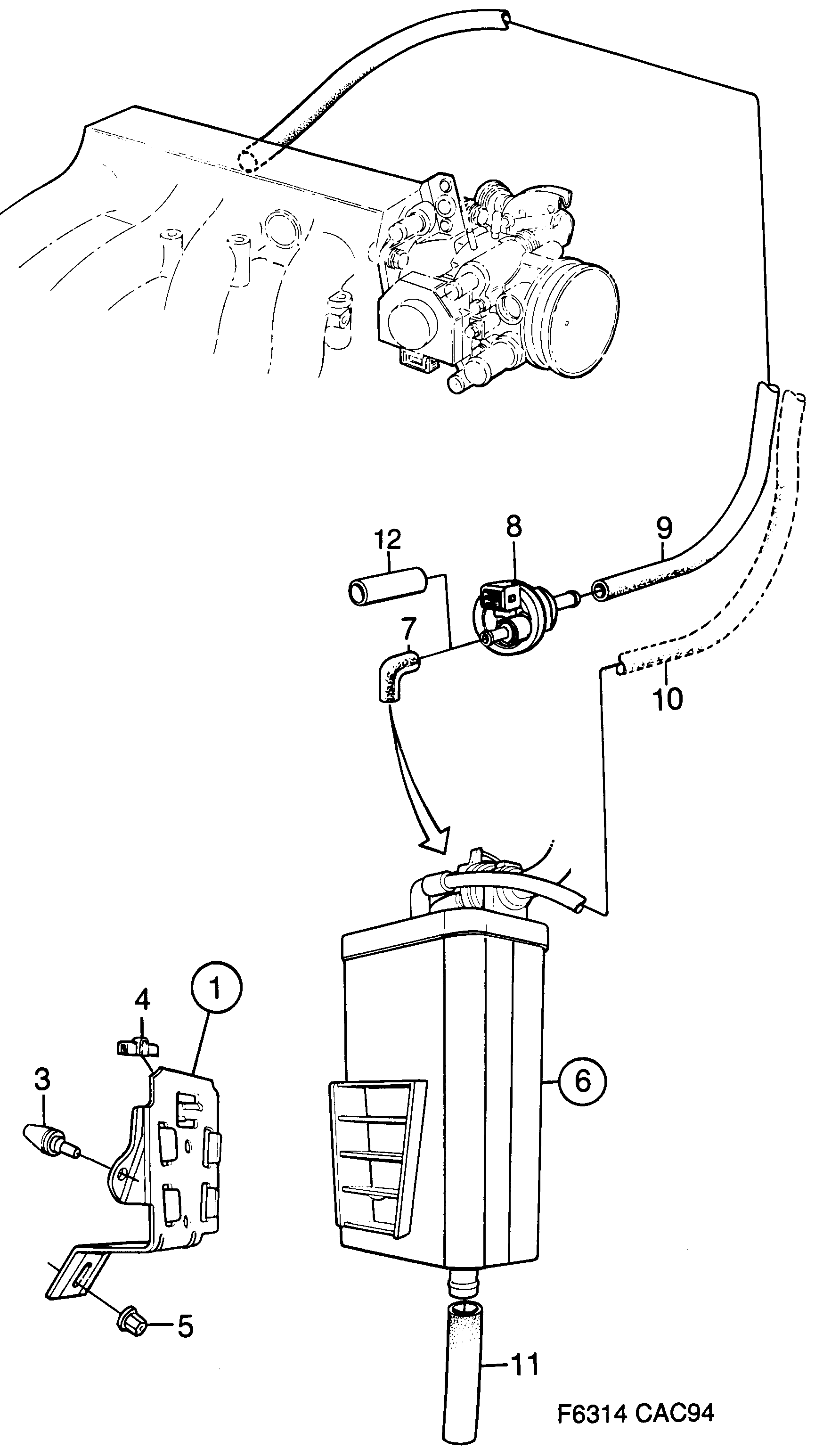 12
8
9
7
10
1
4
3
6
5
11
F6314 CAC94