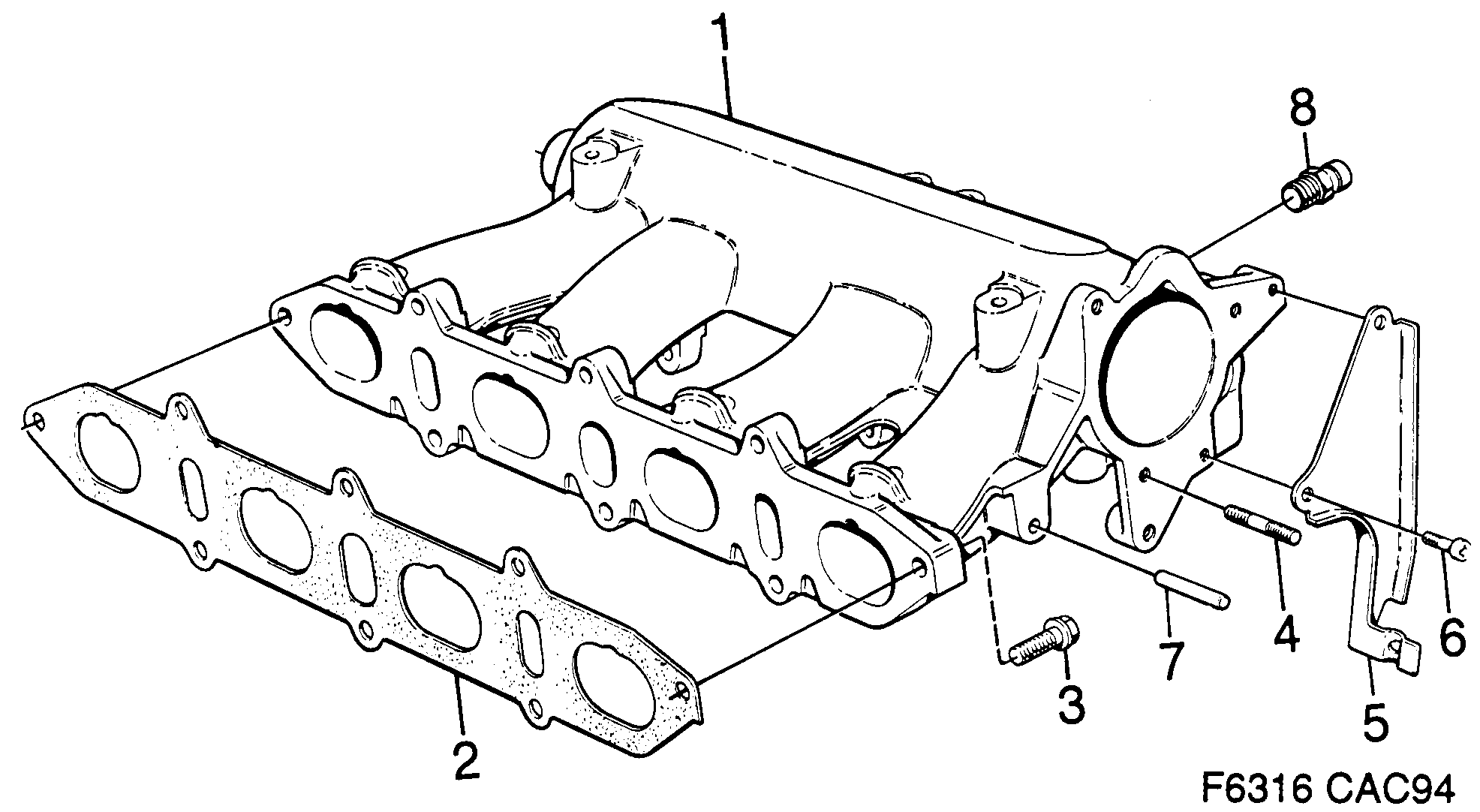 1
8
2
3
7
4
6
5
F6316 CAC94