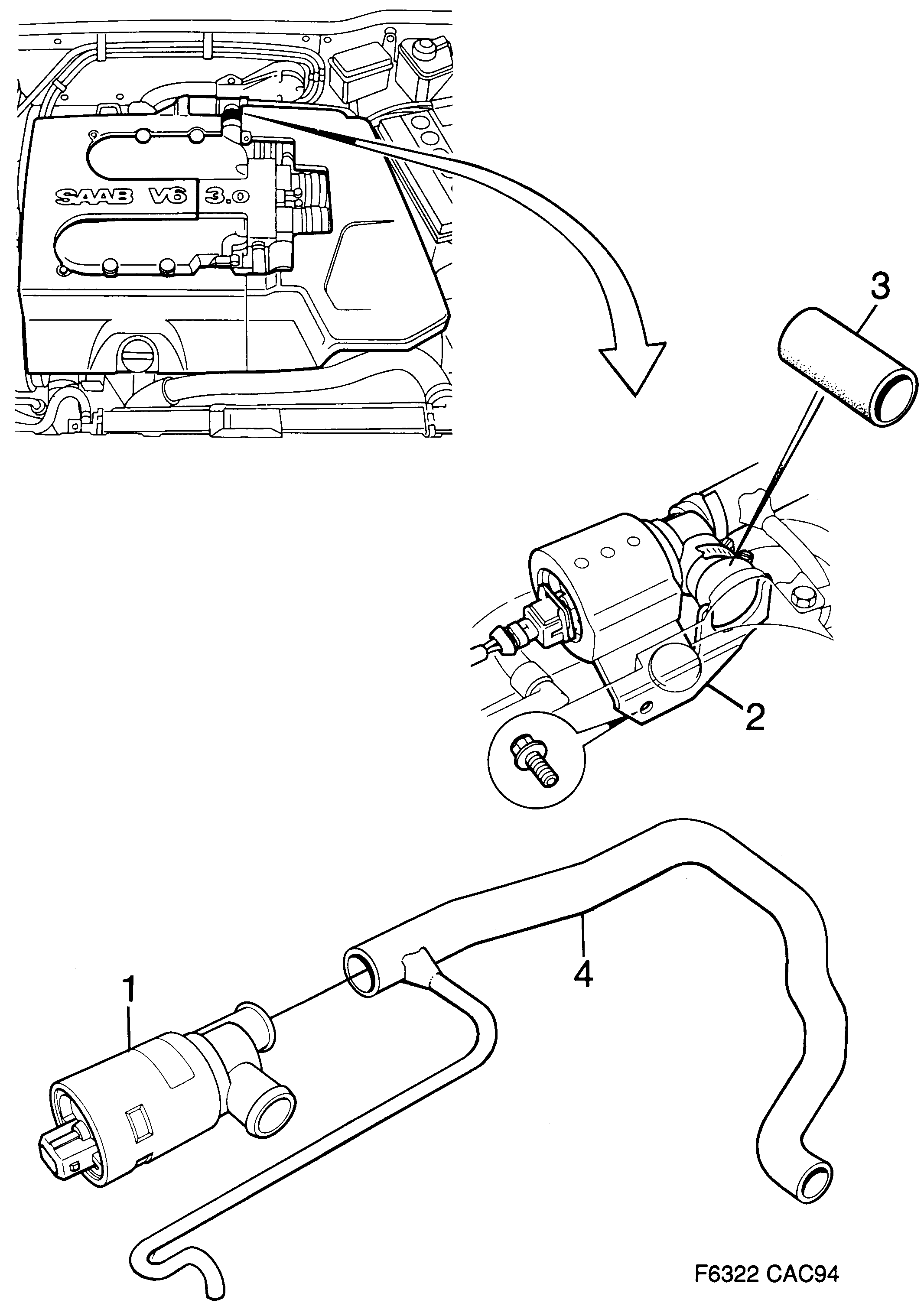 SAAB V6 3.0

3

2

4

1

F6322 CAC94