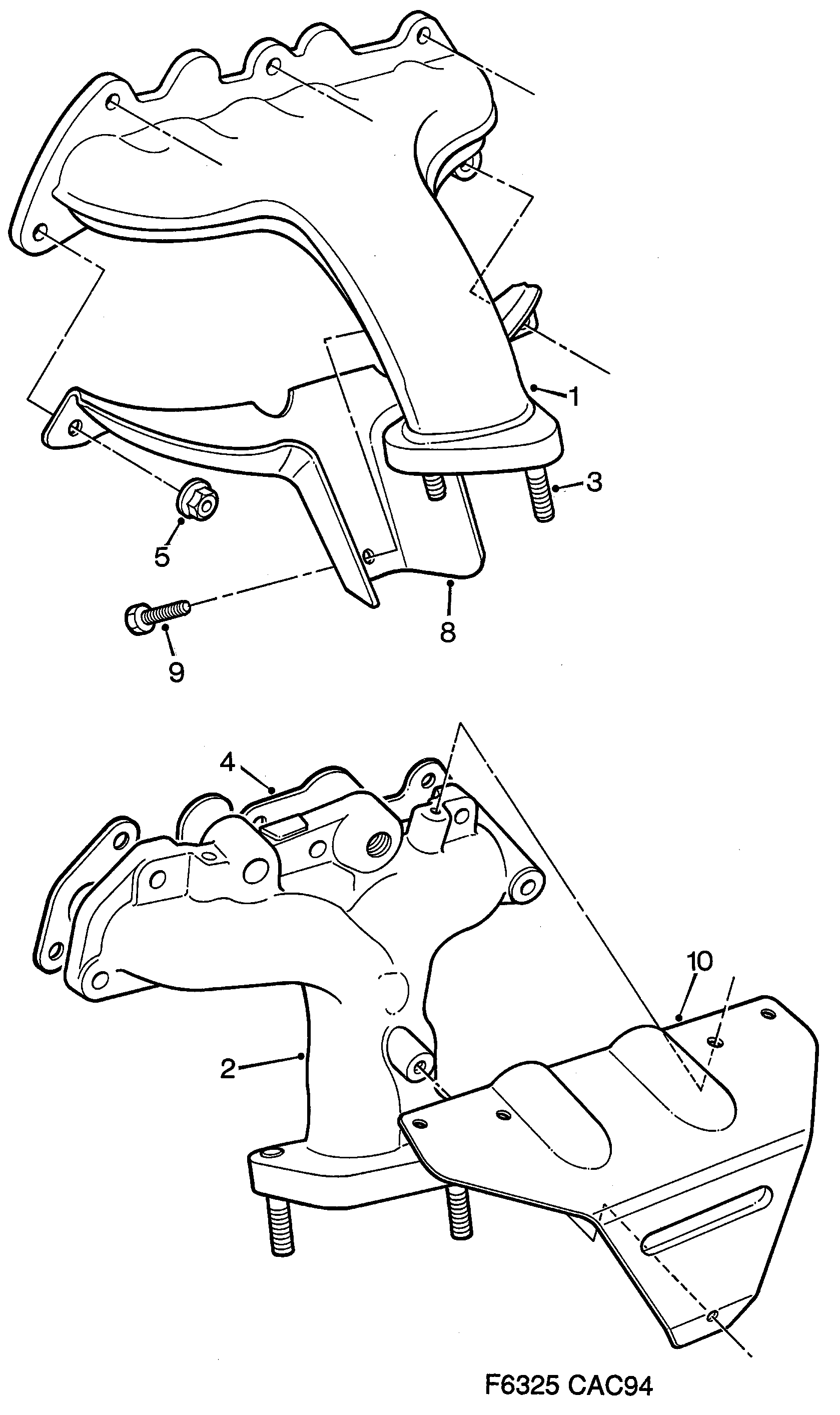 1
3
5
8
9
4
10
2
F6325 CAC94