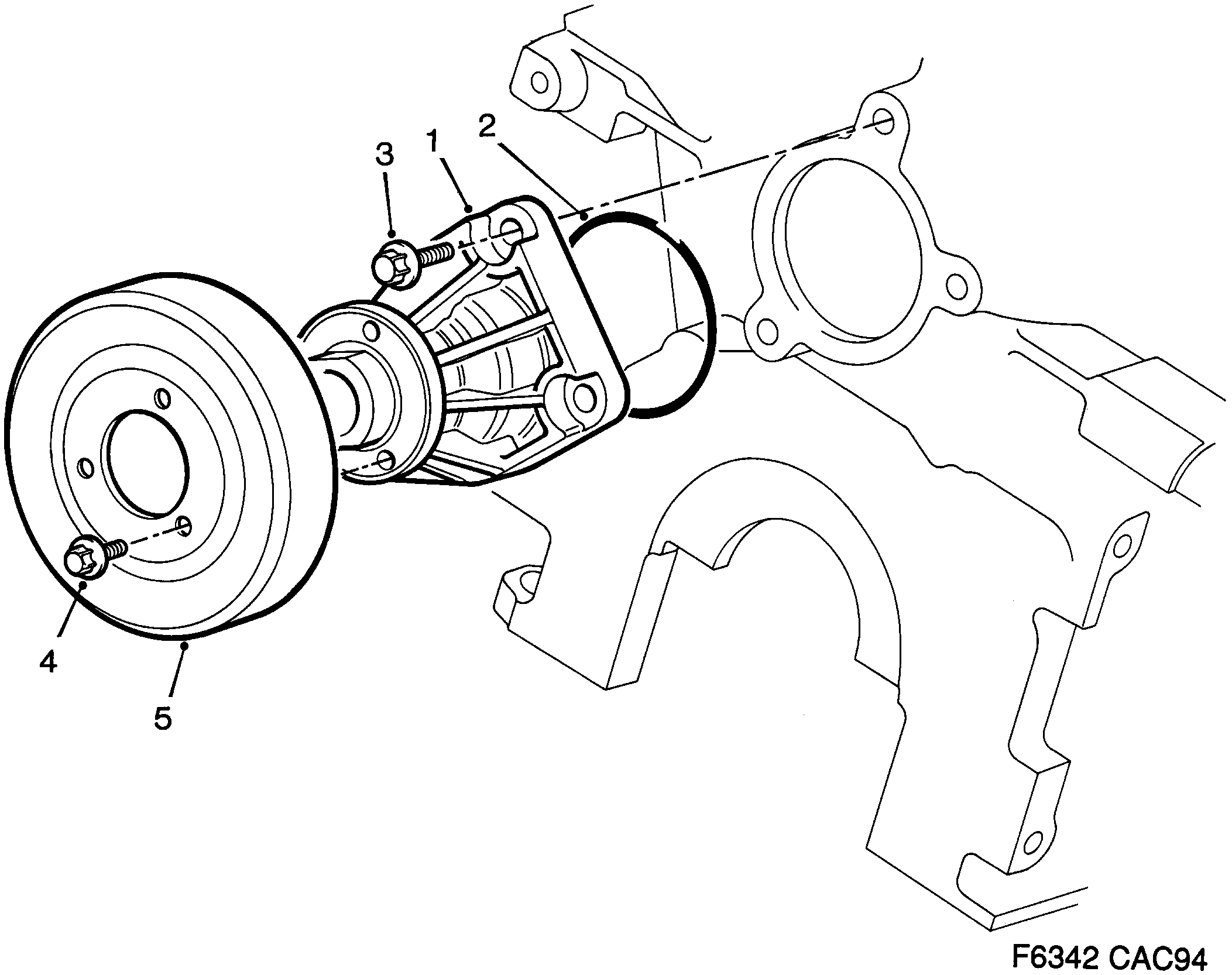 3
1
2
4
5
F6342 CAC94