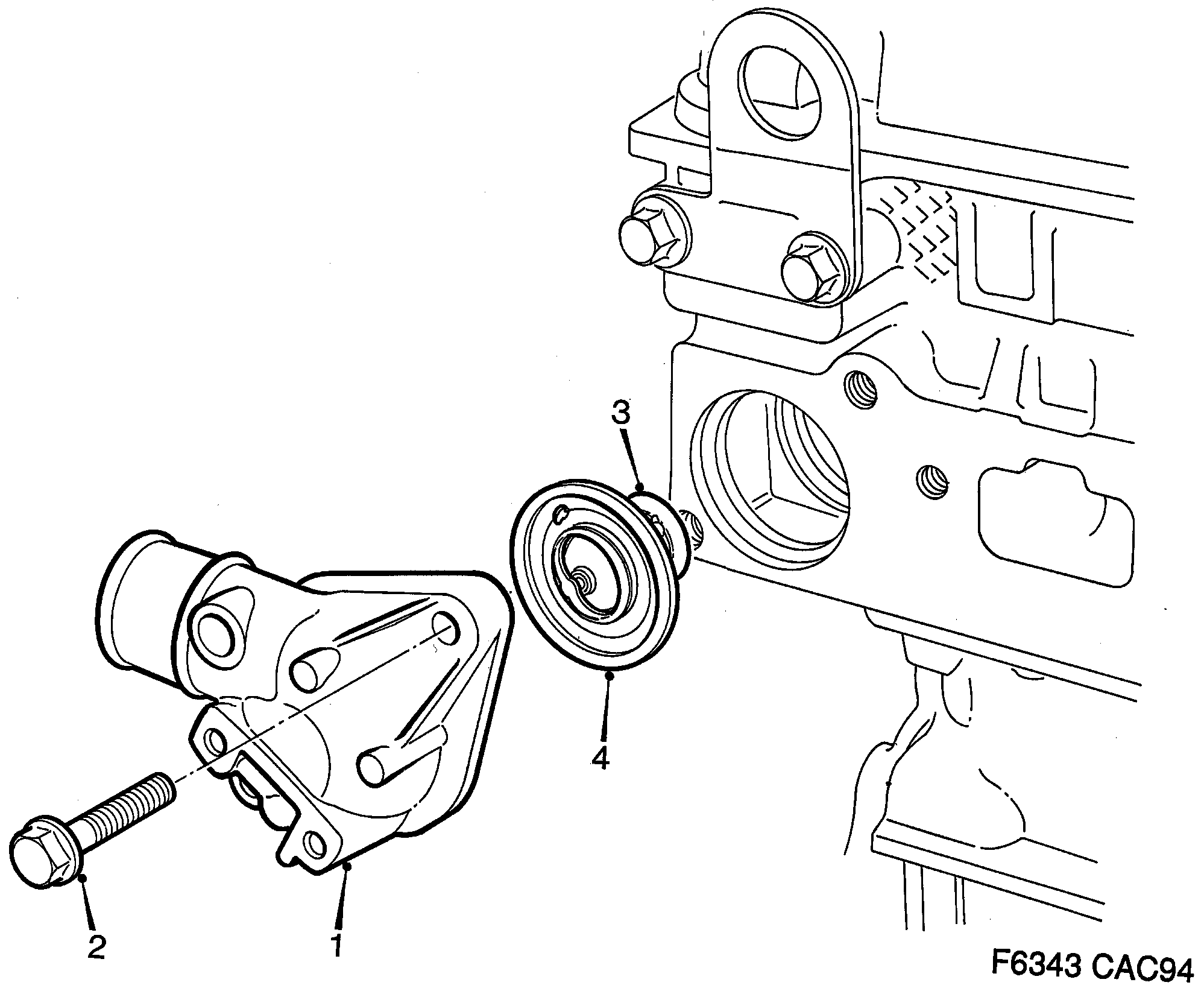 3

4

2

1

F6343 CAC94