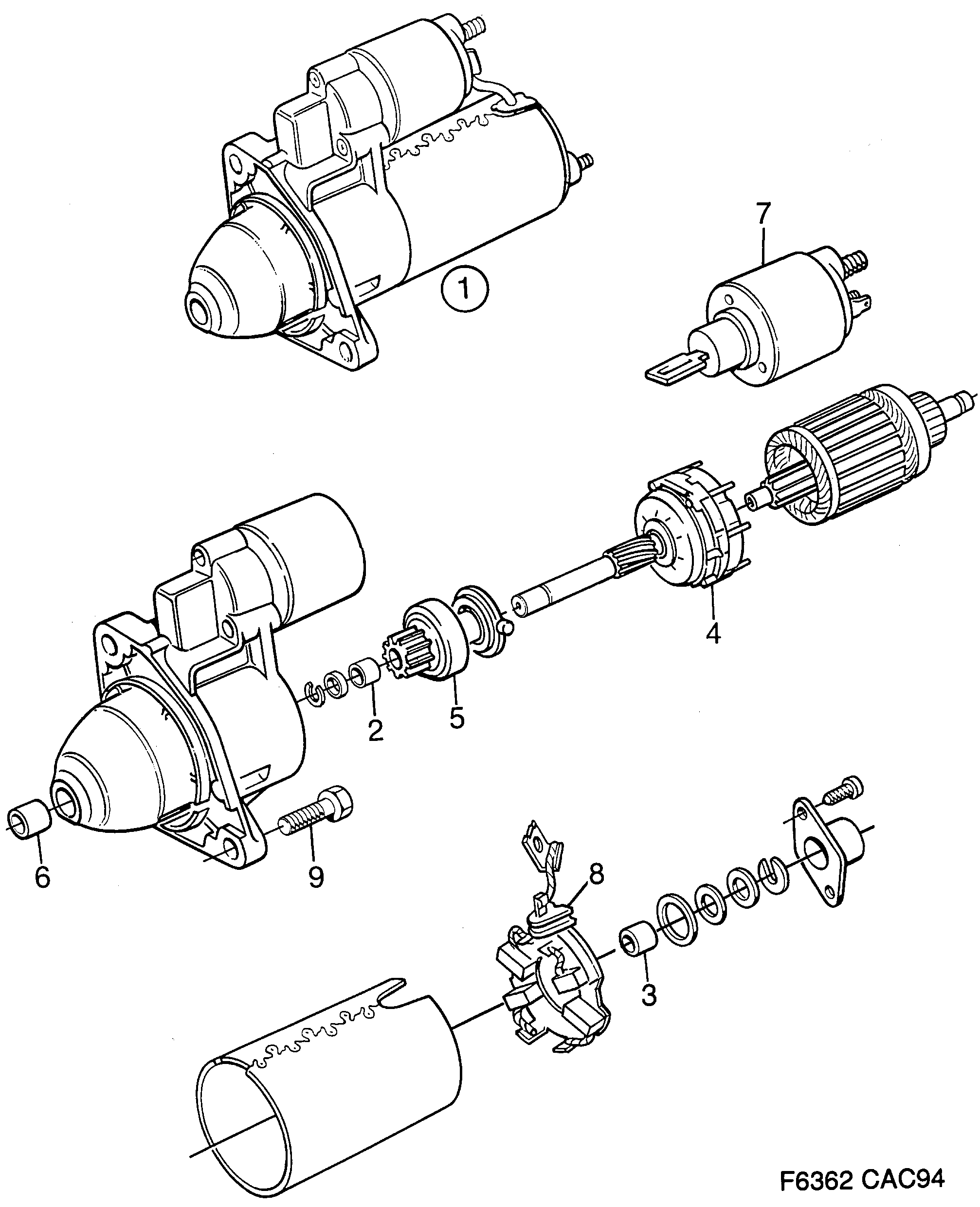 7

1

4

2

5

6

9

8

3

F6362 CAC94