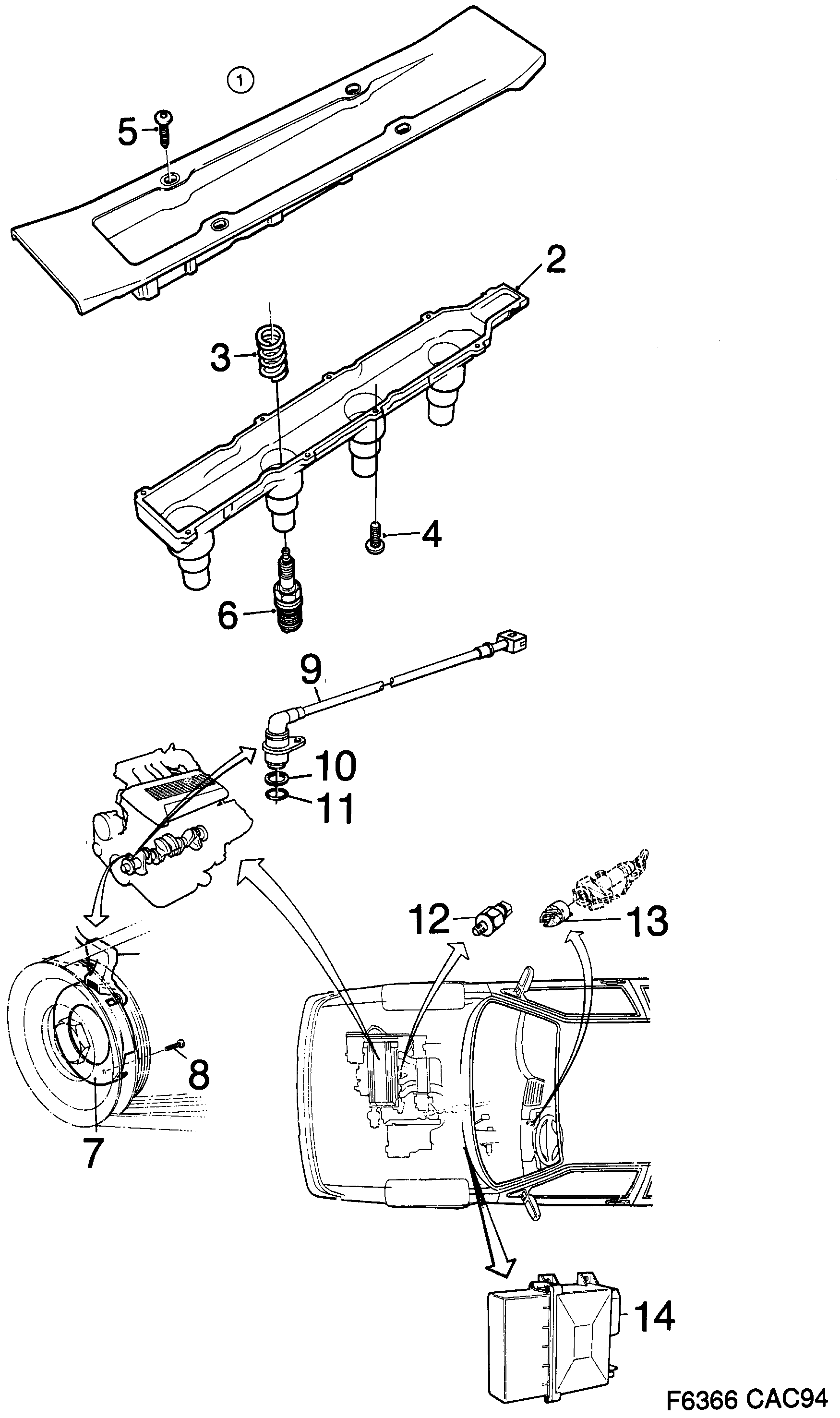 1
5
2
3
4
6
9
10
11
12
13
8
7
14
F6366 CAC94