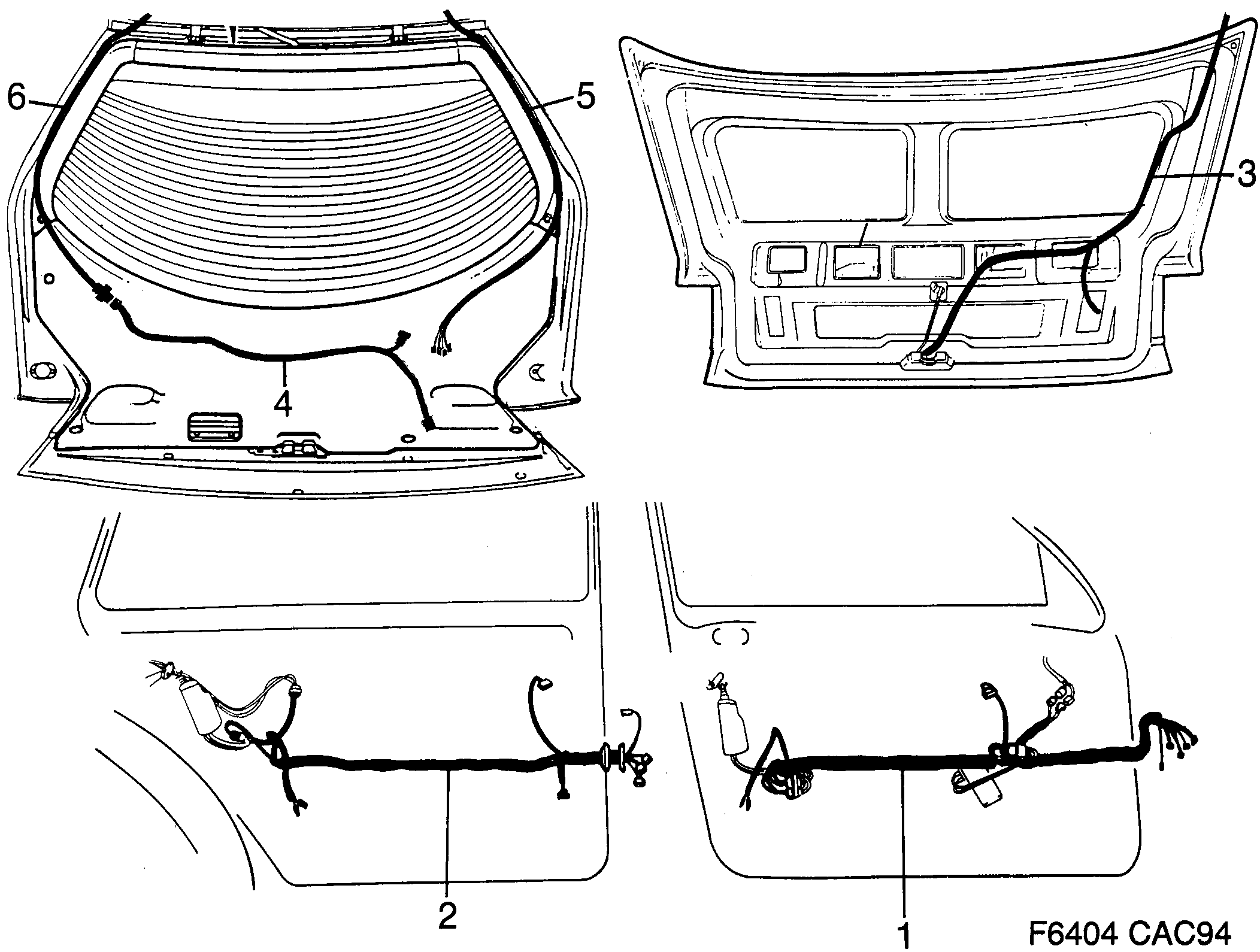 6
5
3
4
2
1
F6404 CAC94