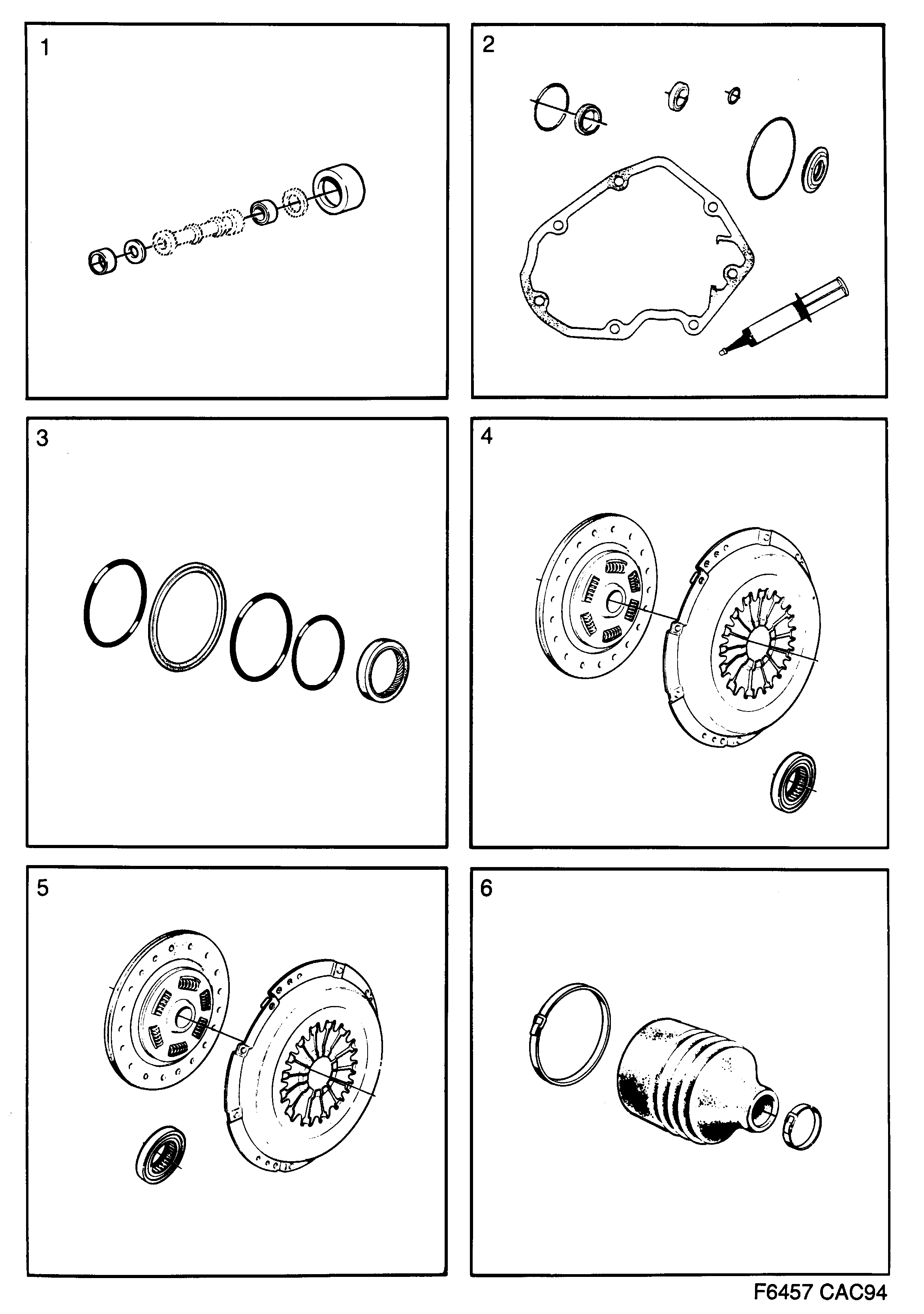 1

2

3

4

5

6

F6457 CAC94