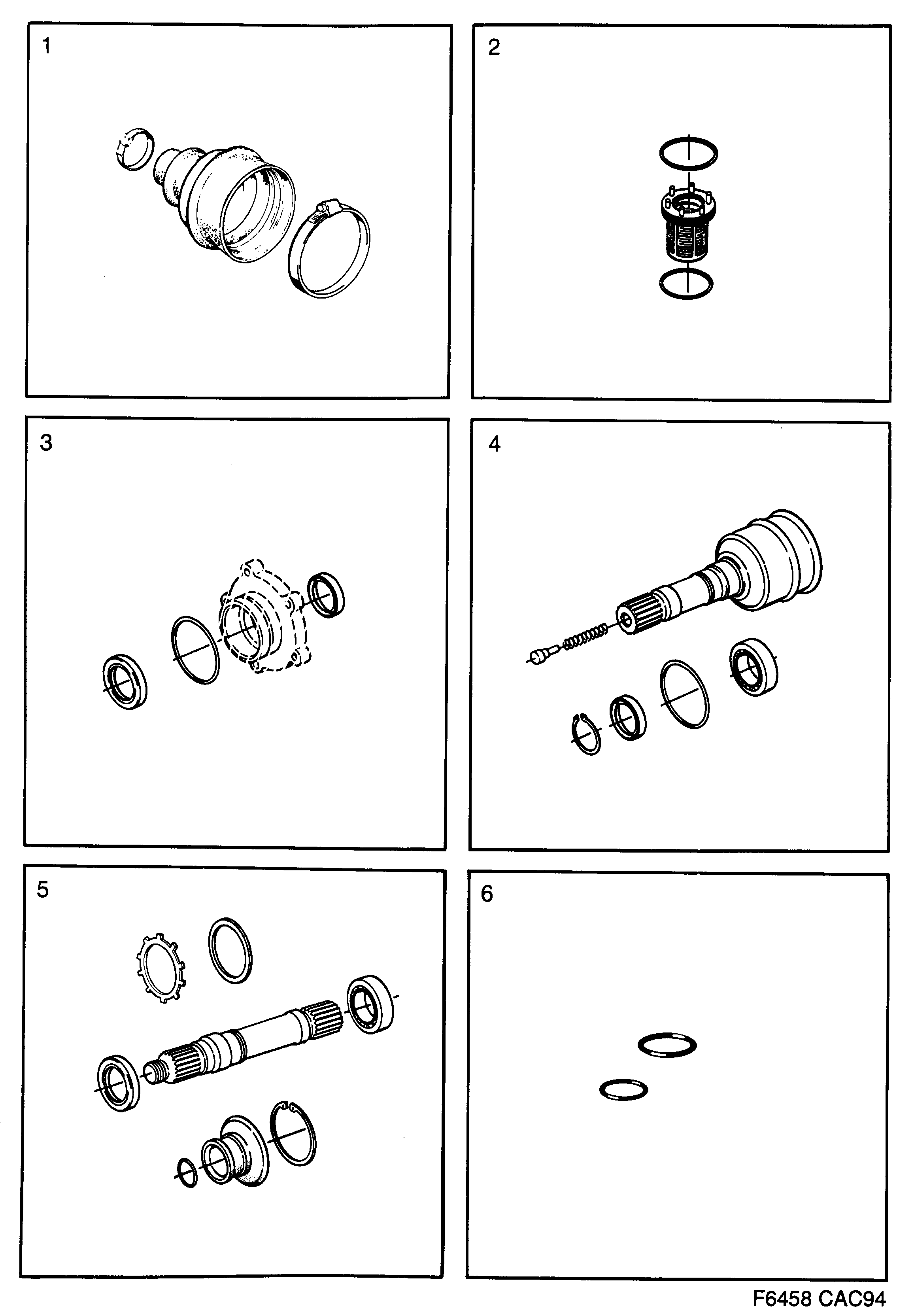 1

2

3

4

5

6

F6458 CAC94