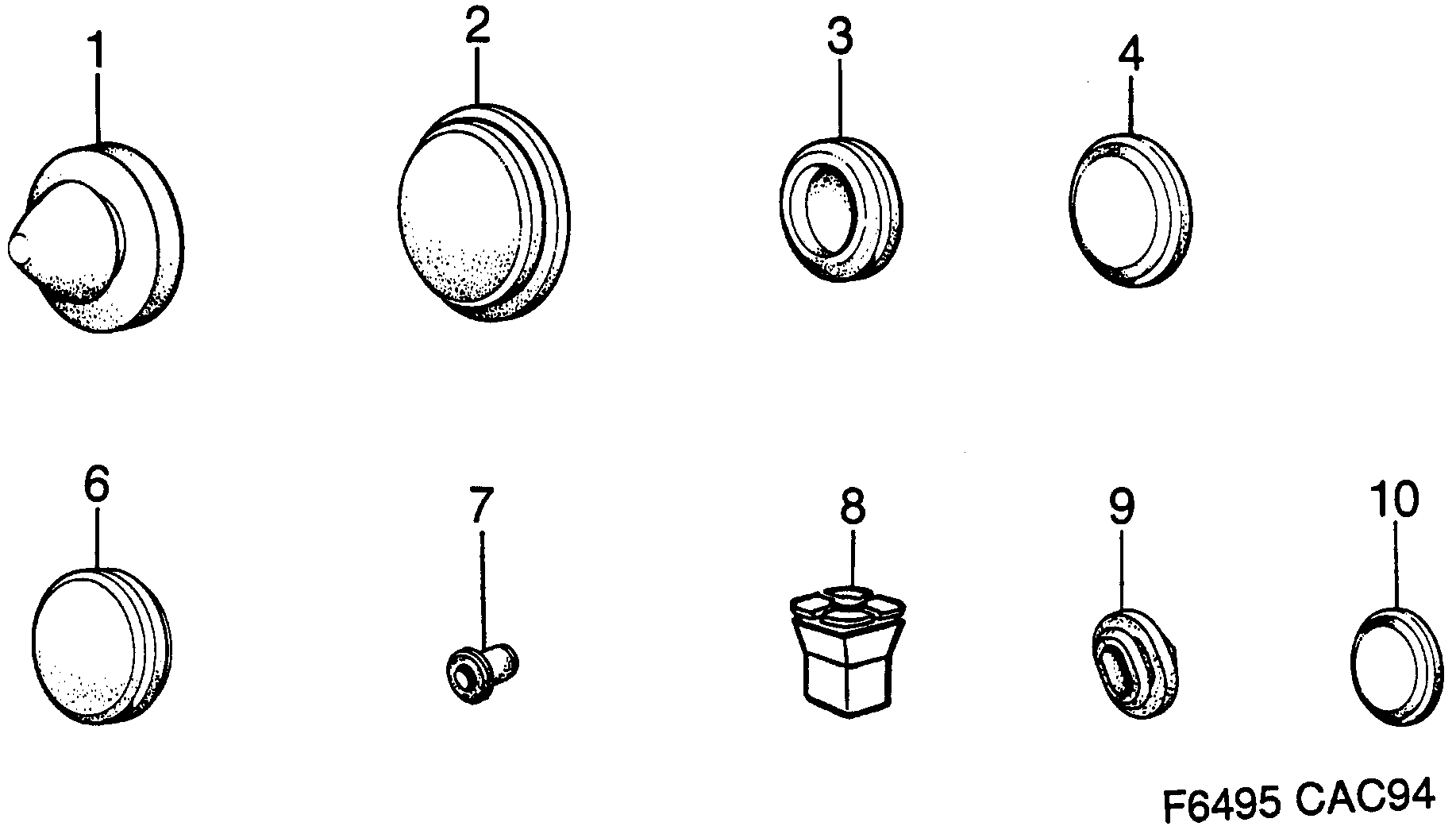 1
2
3
4
6
7
8
9
10
F6495 CAC94