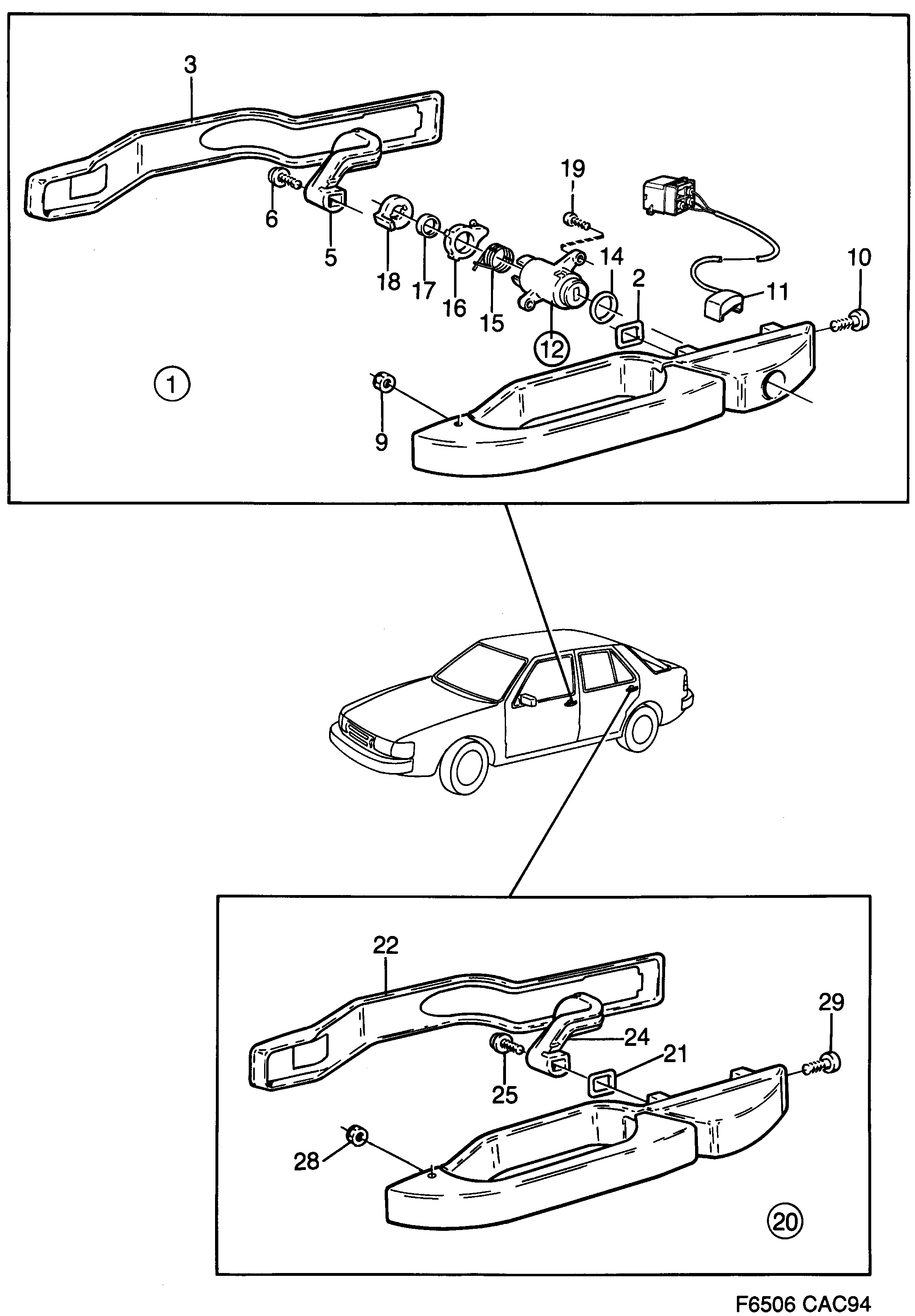 3
19
6
5
18
17
16
15
14
2
10
11
12
1
9

22
29
24
21
25
28
20

F6506 CAC94