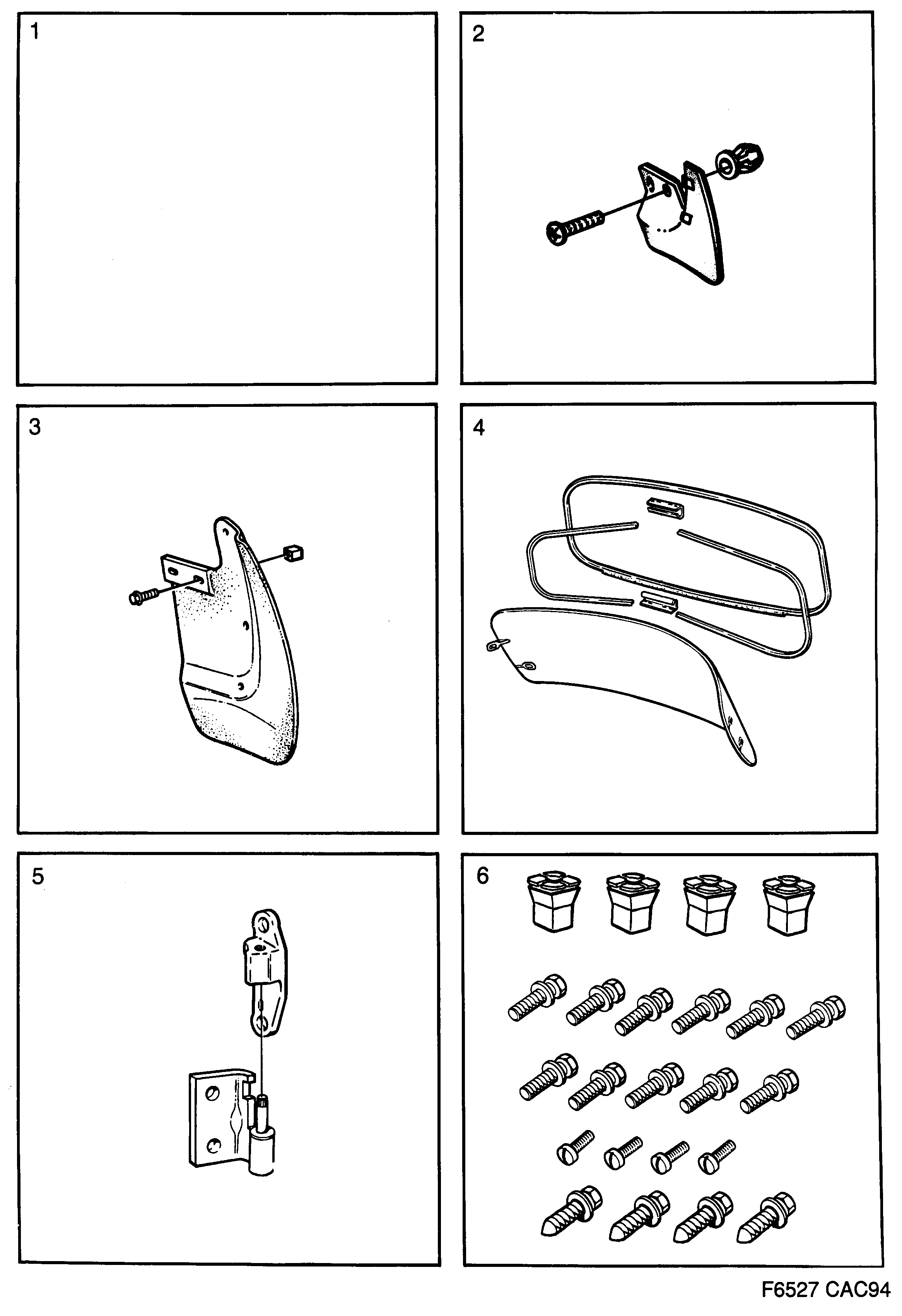 1

2

3

4

5

6

F6527 CAC94