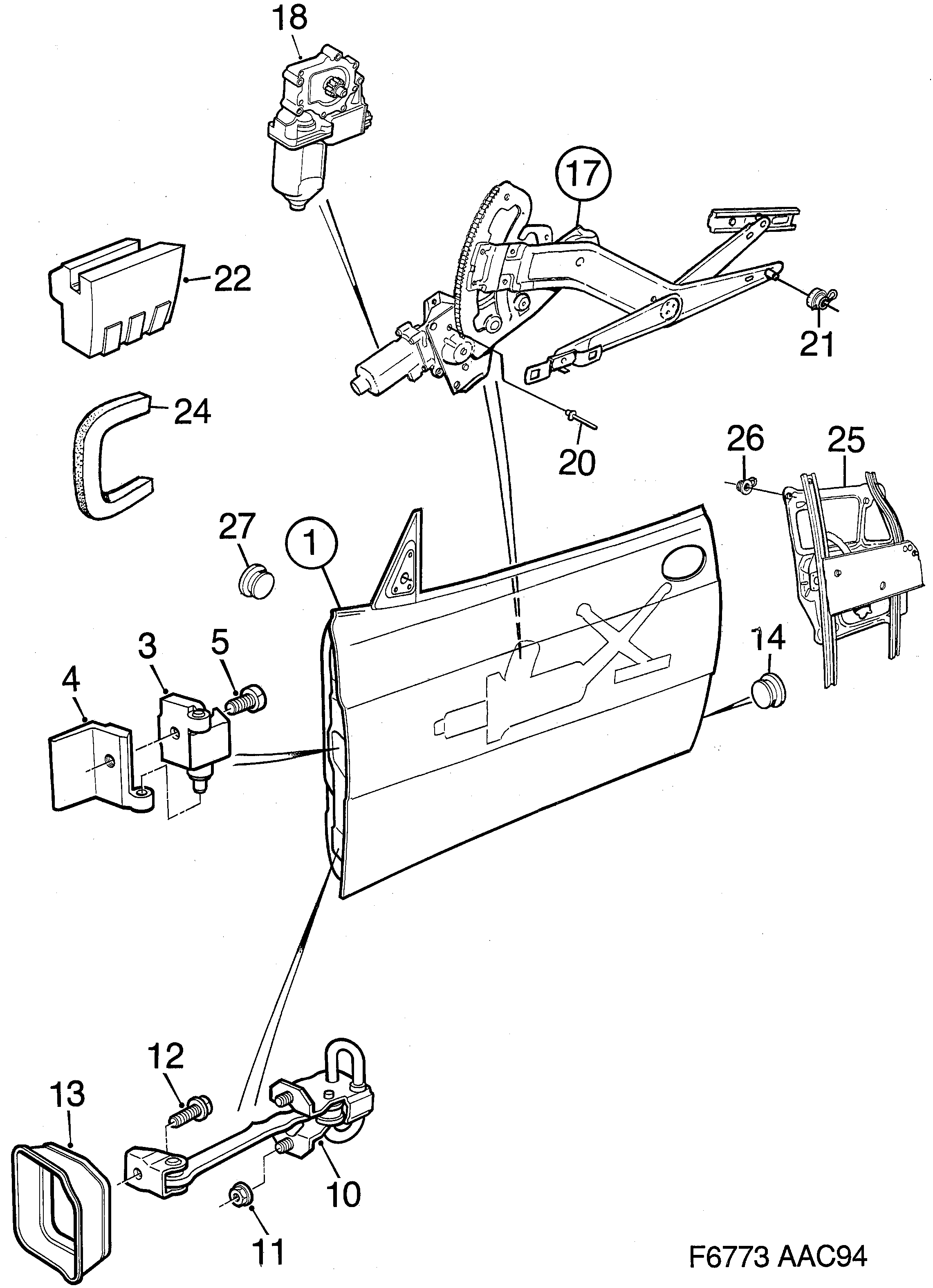 18
17
22
21
24
20
26
25
27
1
3
5
4
14
12
13
10
11
F6773 AAC94