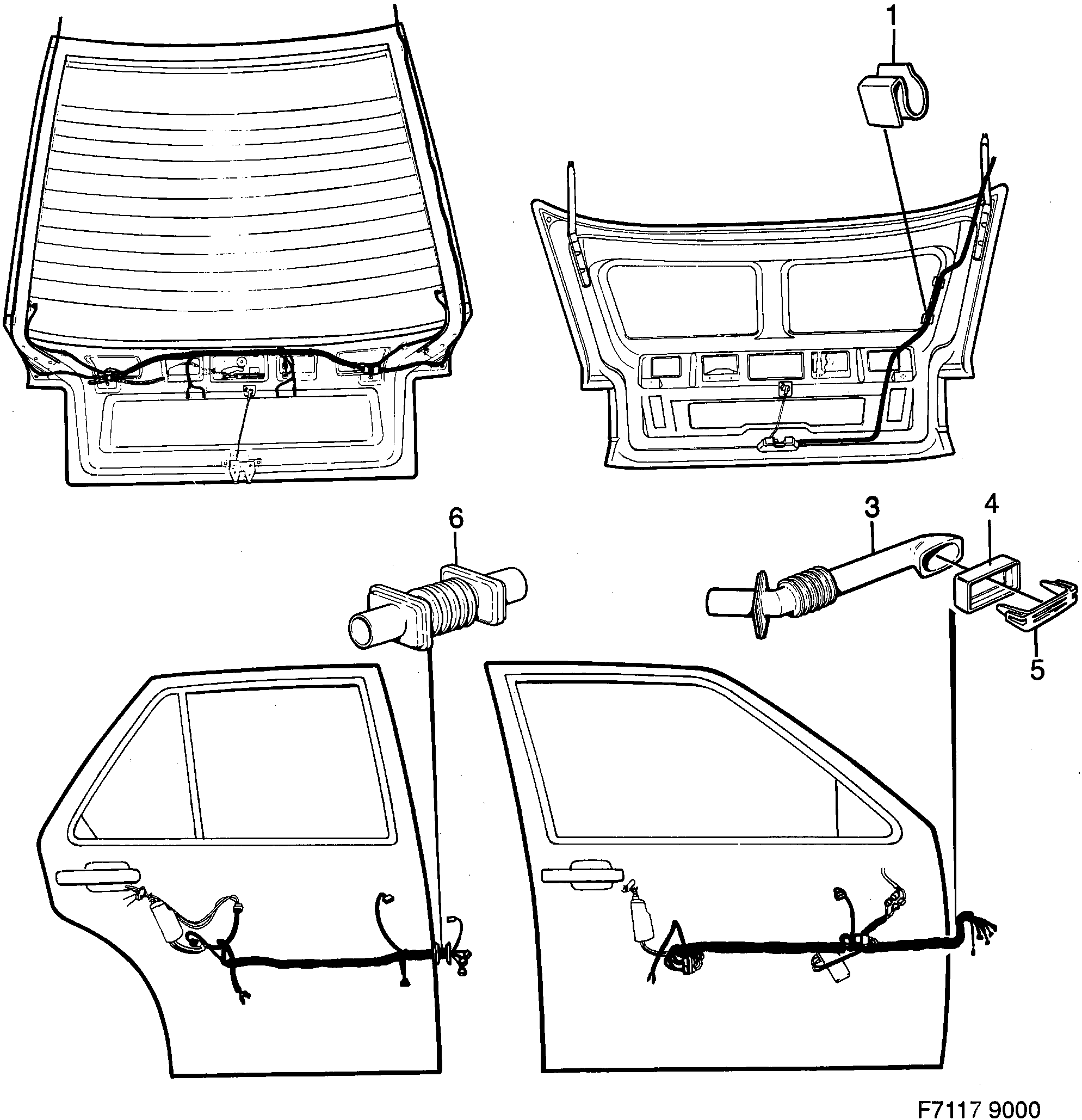 1

6

3

4

5

F7117 9000