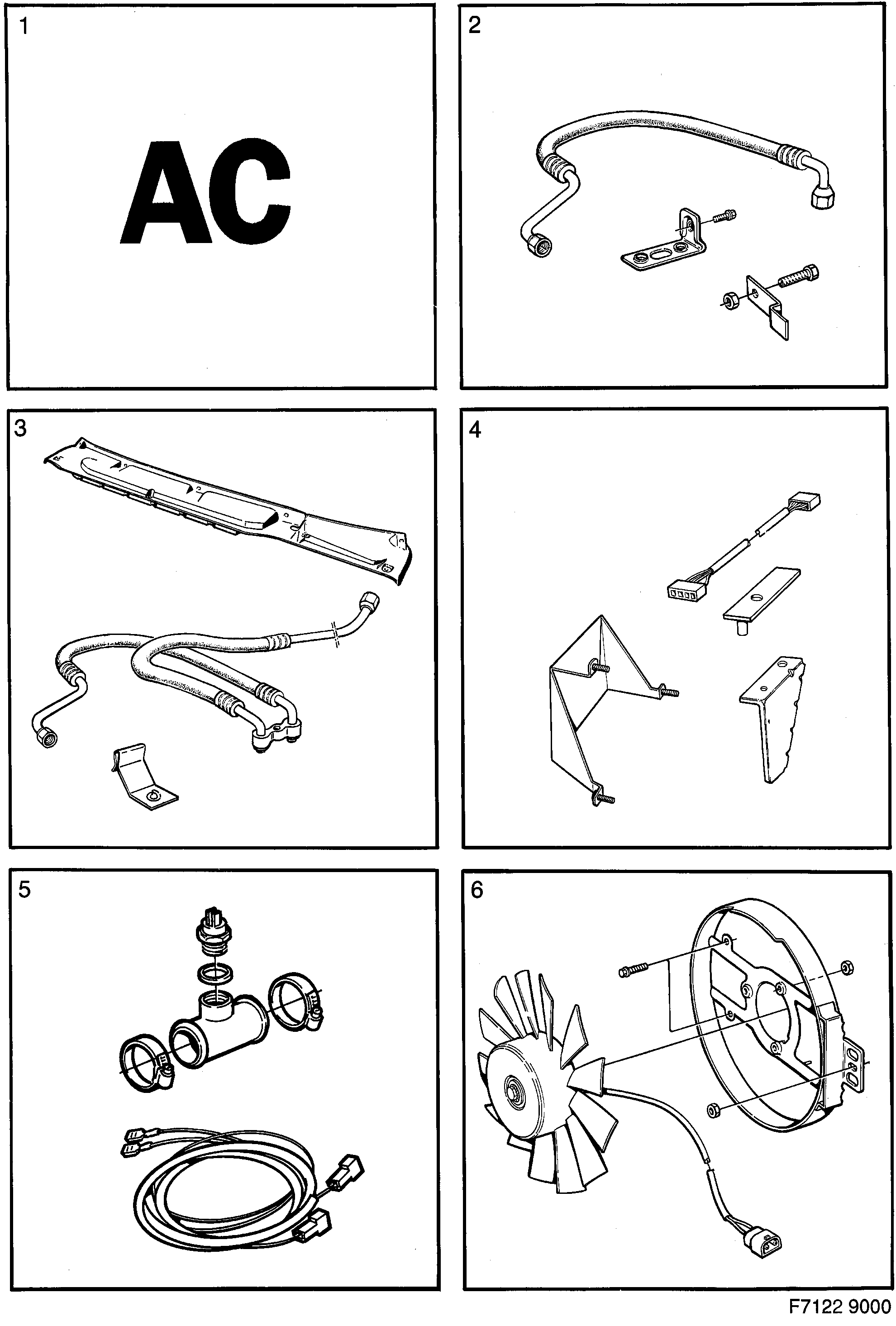 1

AC

2

3

4

5

6

F7122 9000