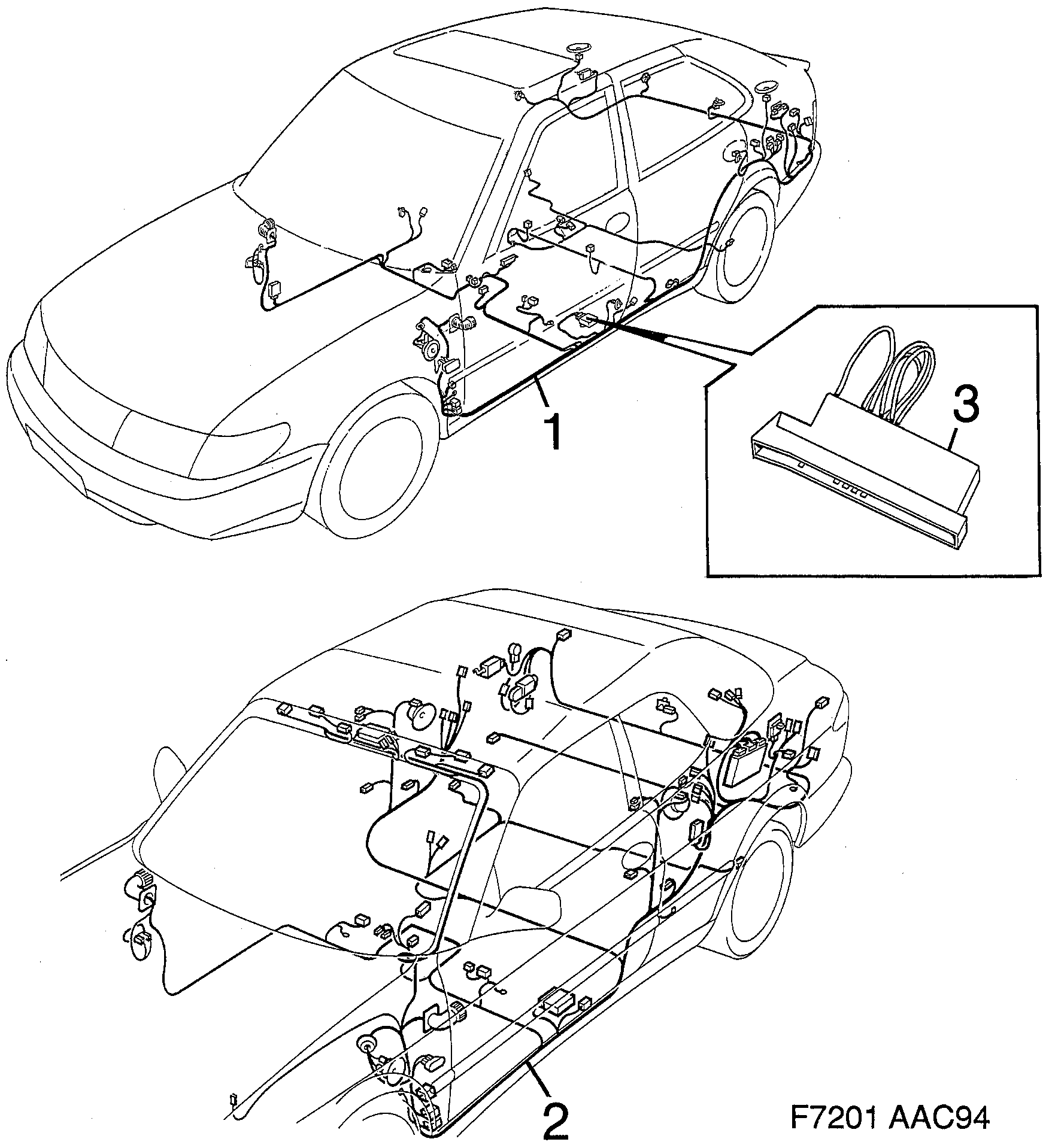 1

3

2

F7201 AAC94