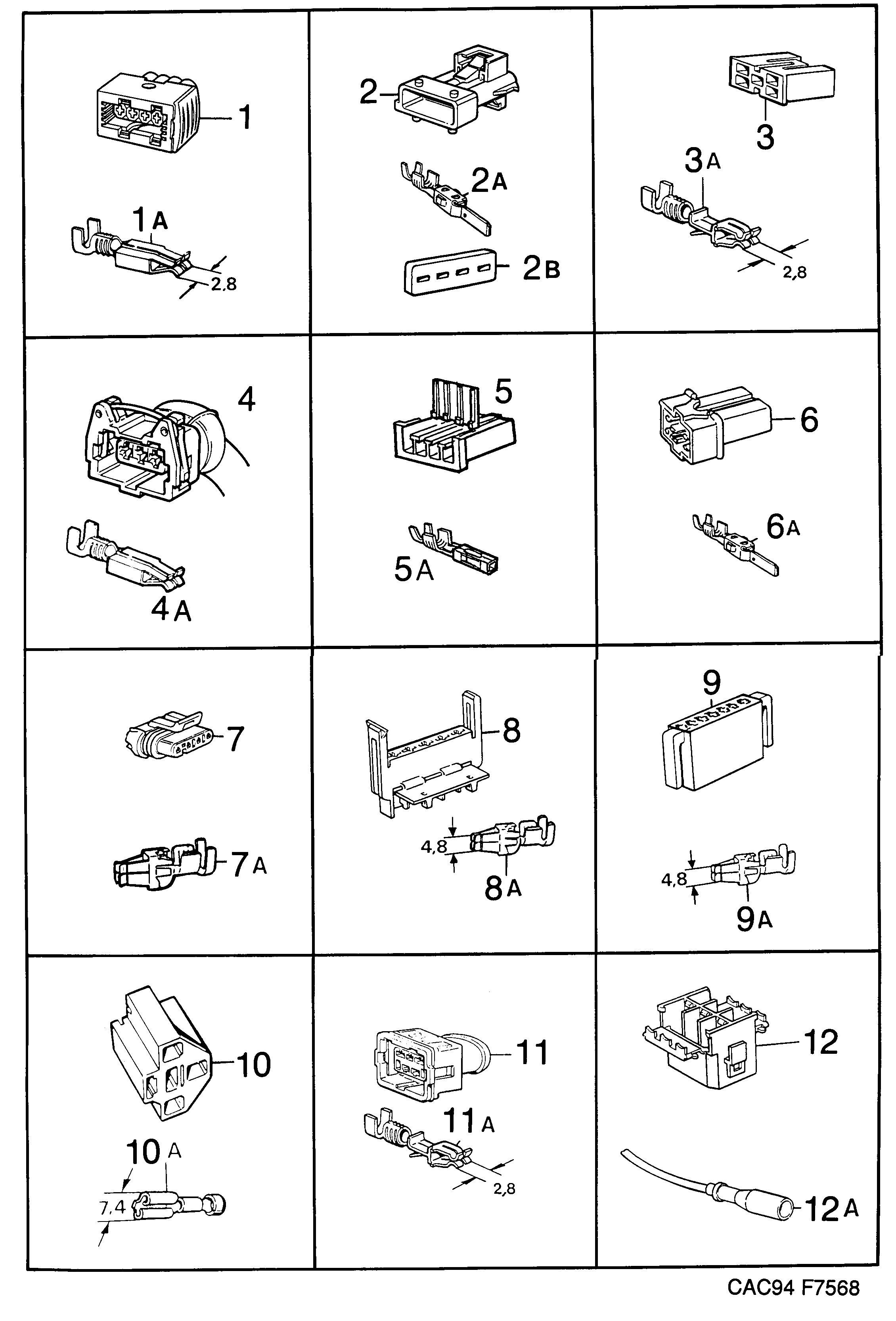 1
1A
2,8

2
2A
2B

3
3A
2,8

4
4A

5
5A

6
6A

7
7A

8
4,8
8A

9
4,8
9A

10
10A
7,4

11
11A
2,8

12
12A

CAC94 F7568