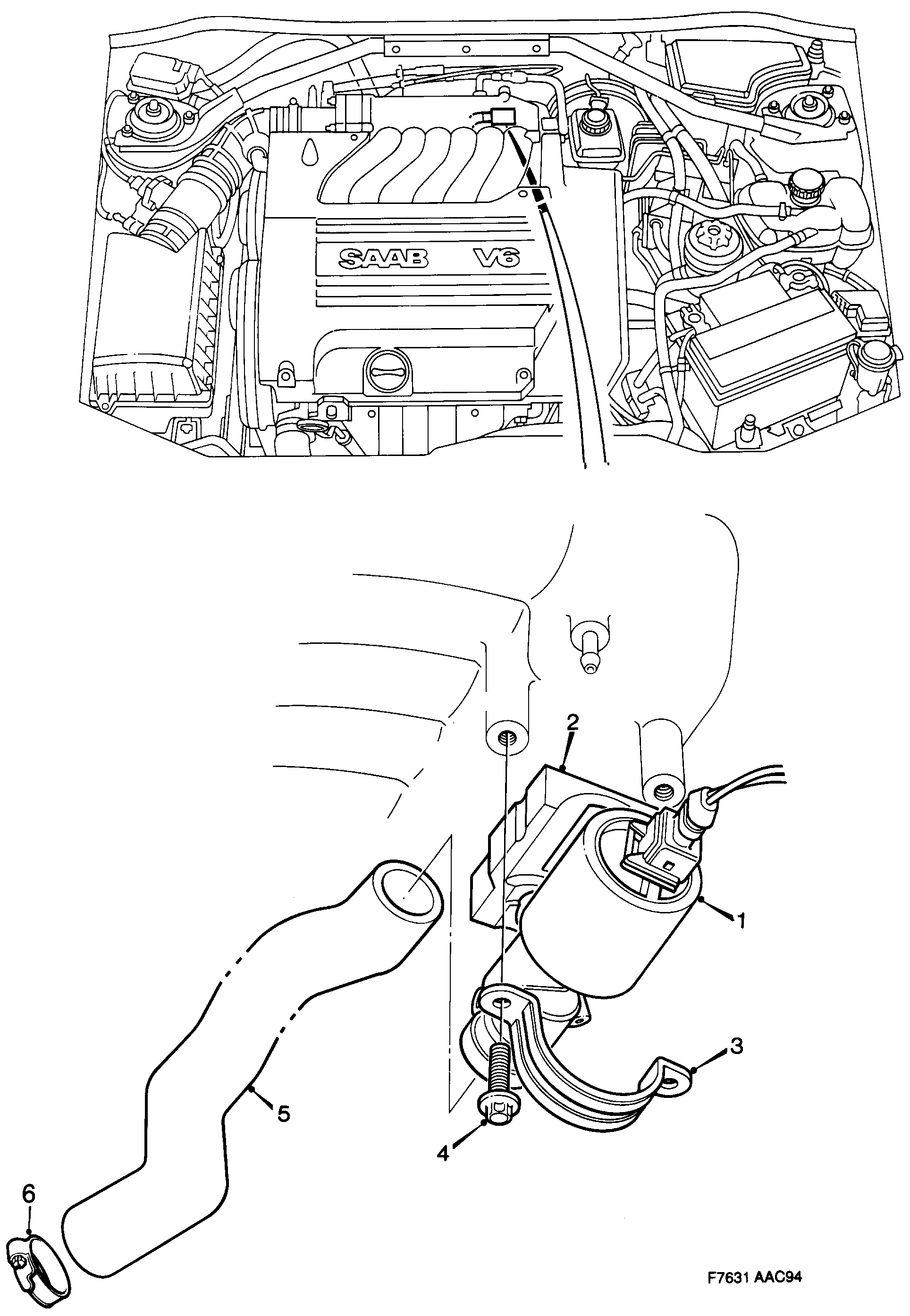 SAAB V6

2

1

3

5

4

6

F7631 AAC94