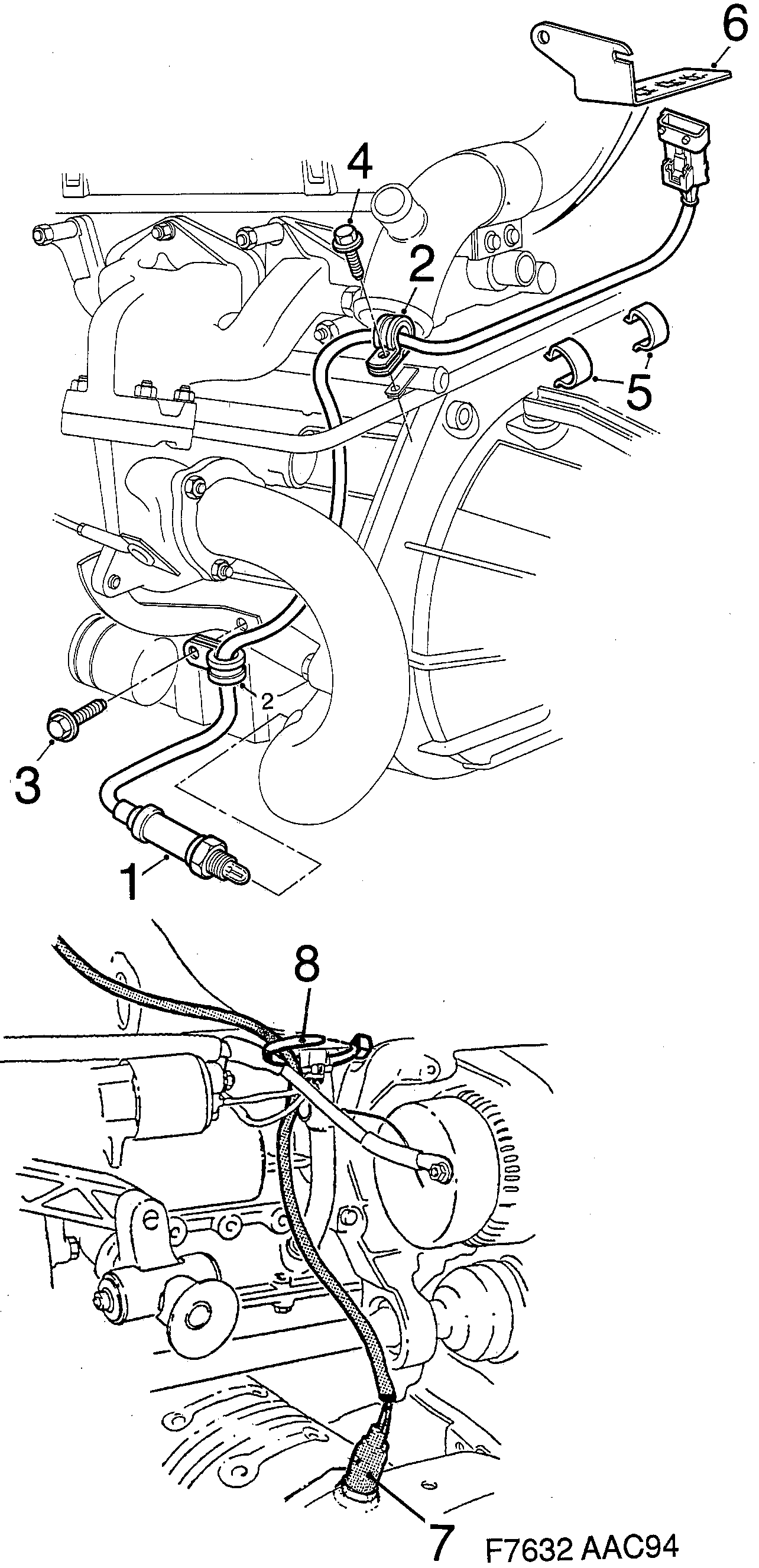 6
4
2
5
2
3
1
8
7
F7632 AAC94