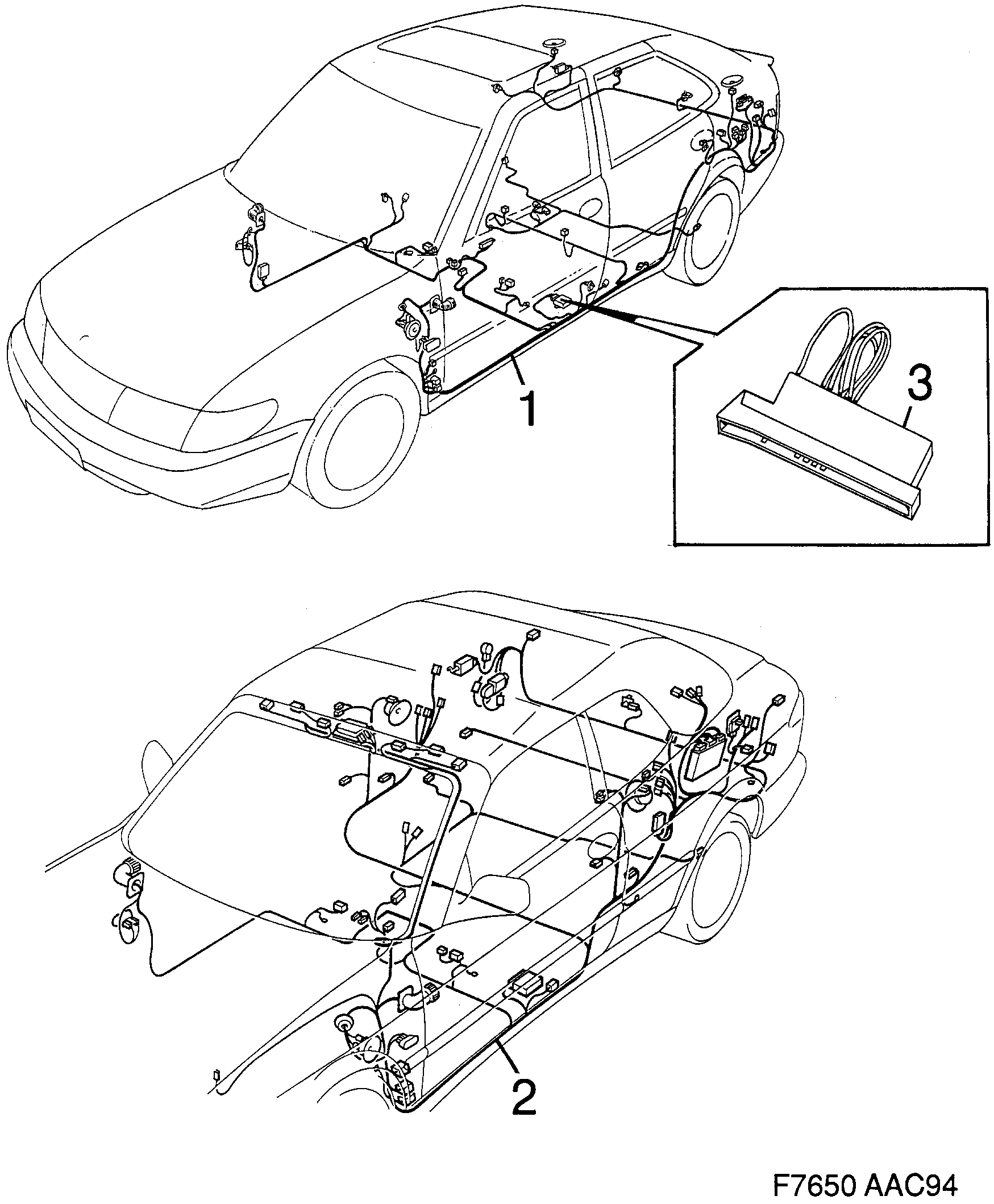 1

3

2

F7650 AAC94