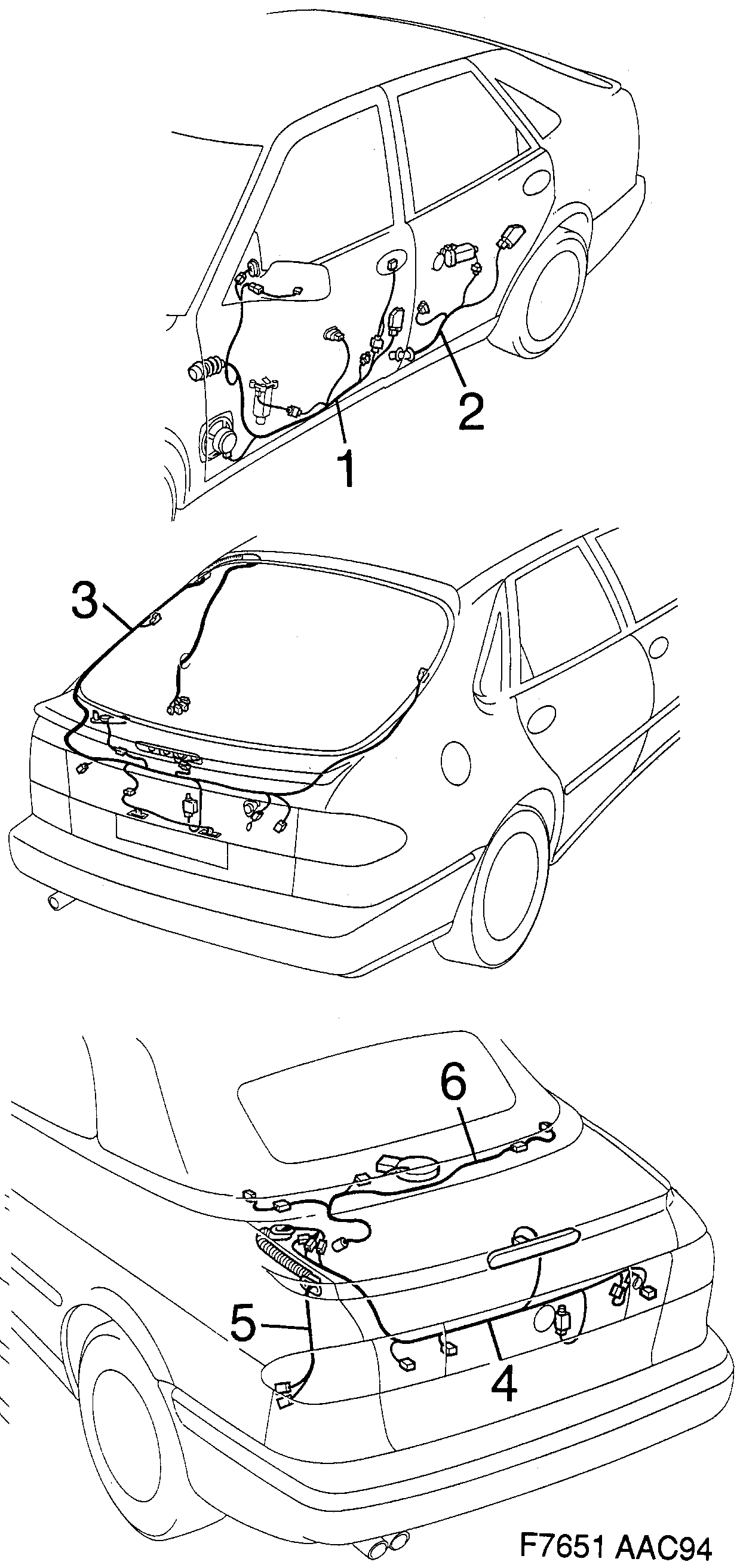 2
1
3
6
5
4
F7651 AAC94