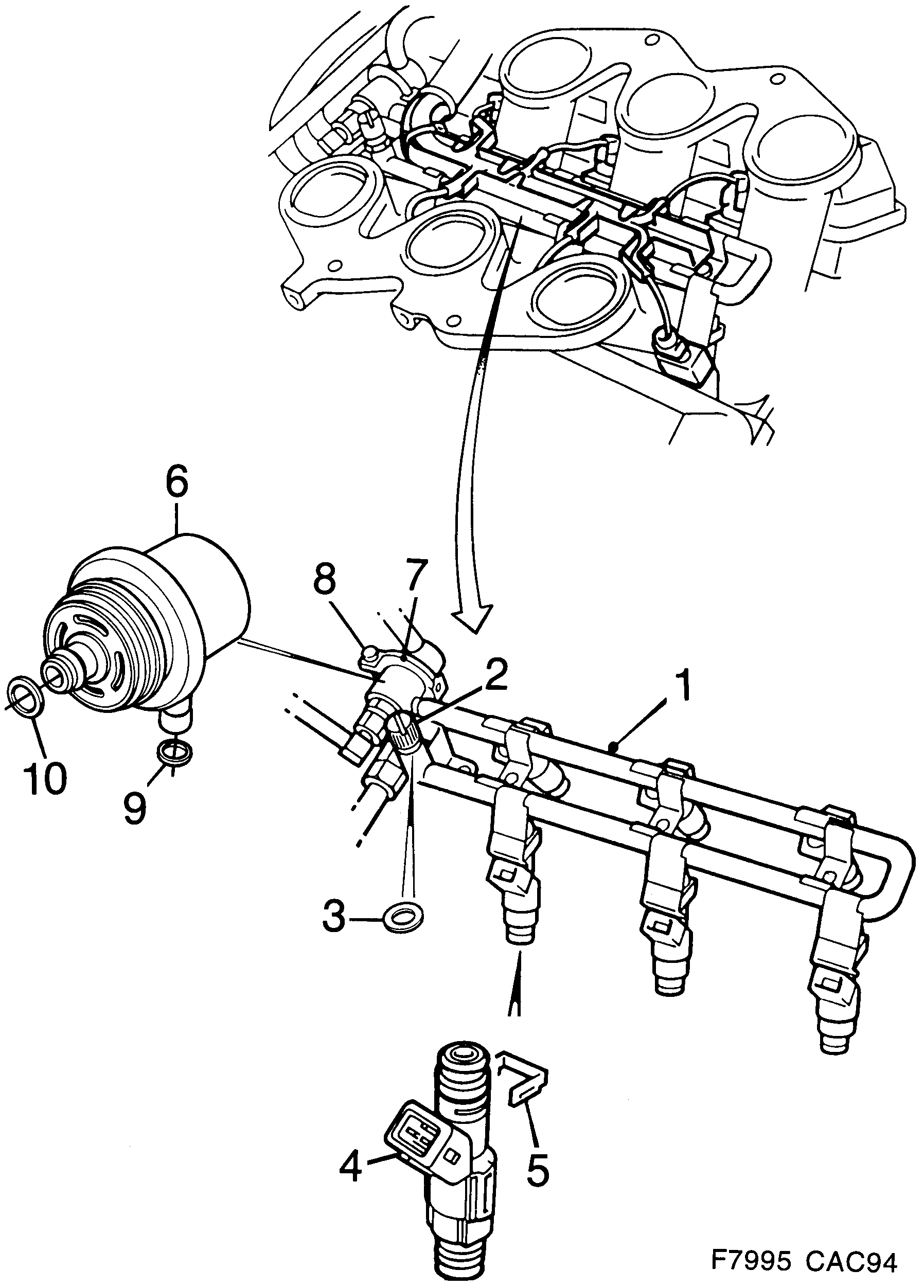 6
8
7
2
1
10
9
3
4
5
F7995 CAC94