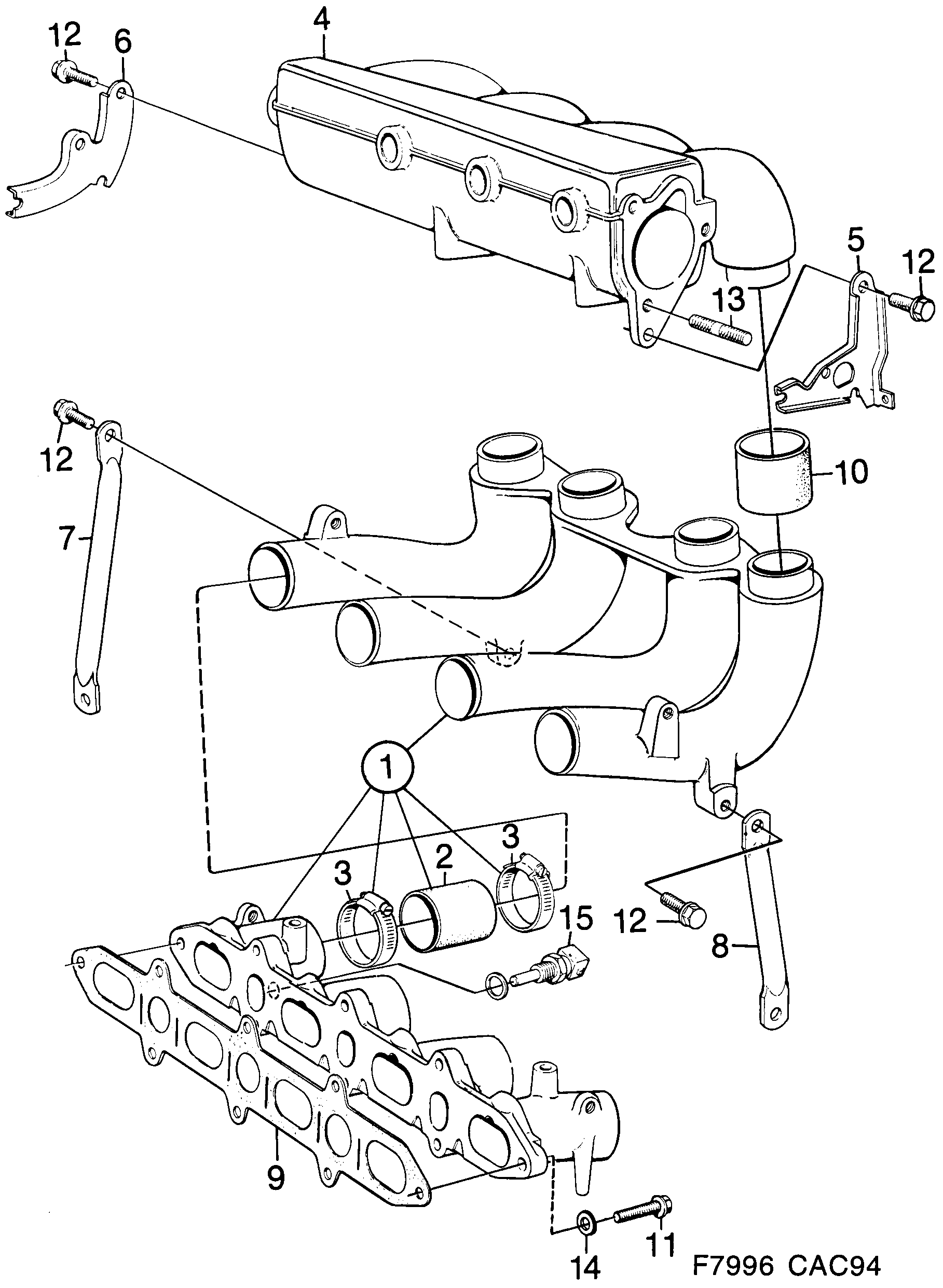 12
6
4
5
12
13
12
10
7
1
3
2
3
15
12
8
9
14
11
F7996 CAC94