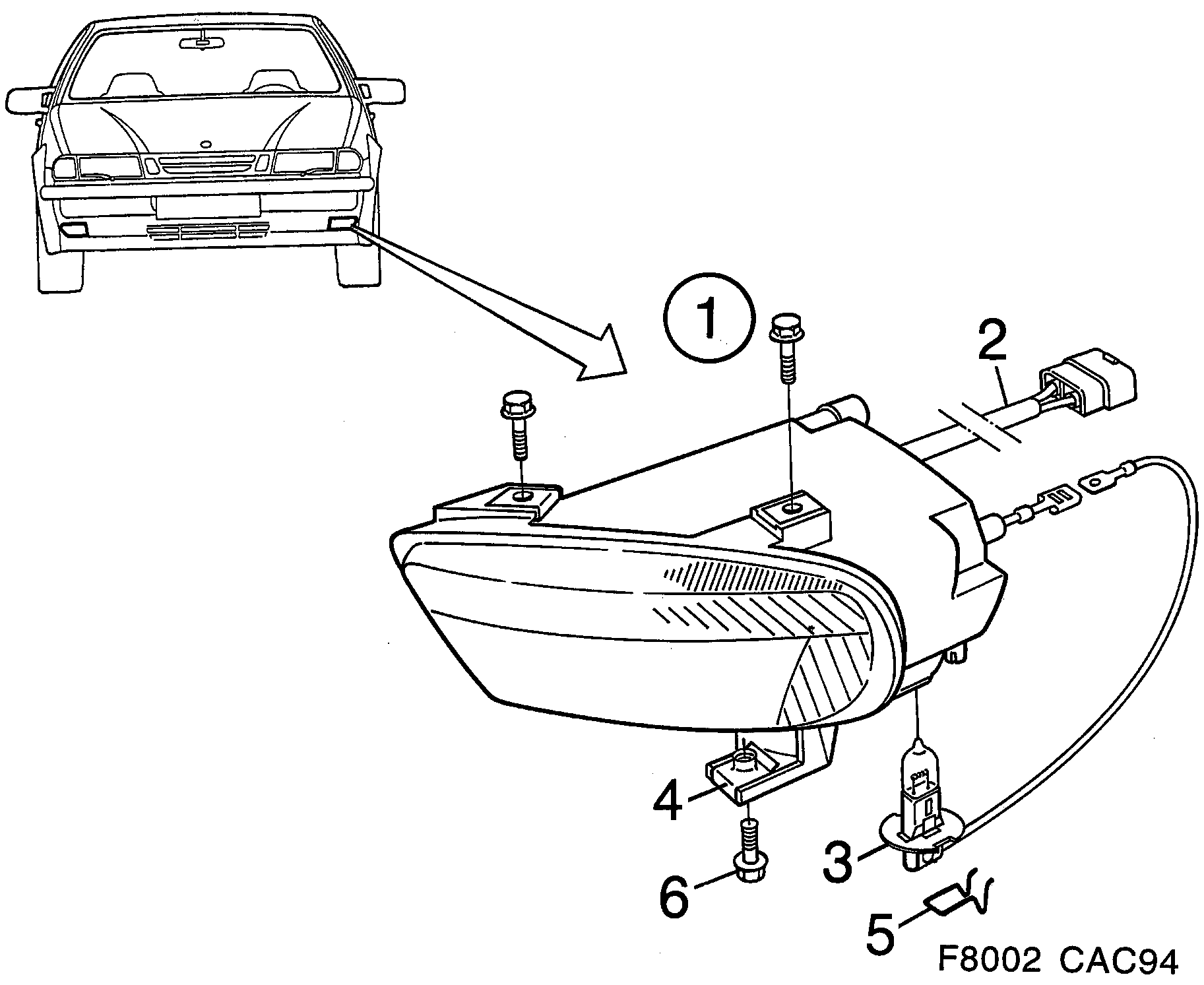 1

2

4

3

6

5

F8002 CAC94