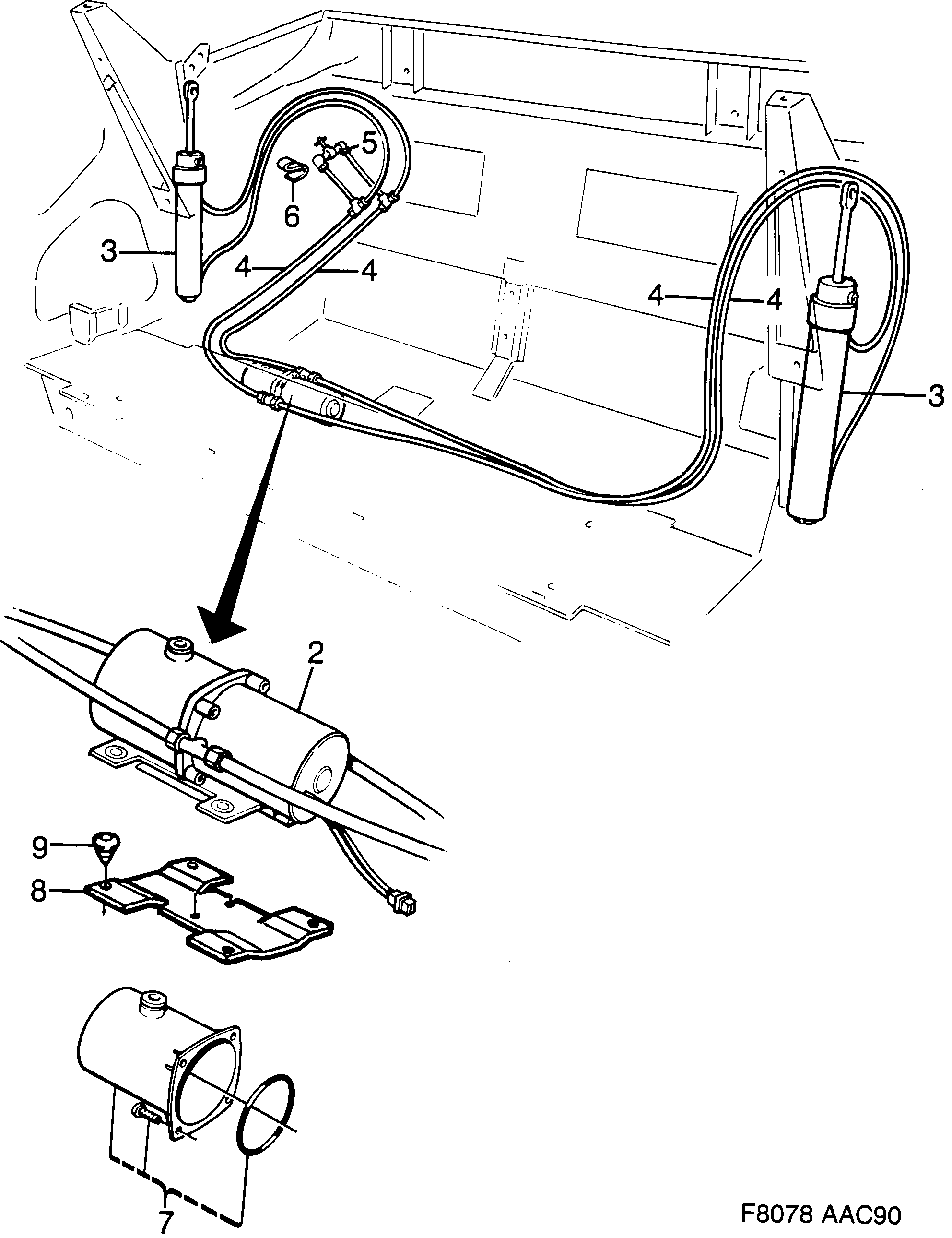 5
6
3
4
4
4
4
3
2
9
8
7
F8078 AAC90