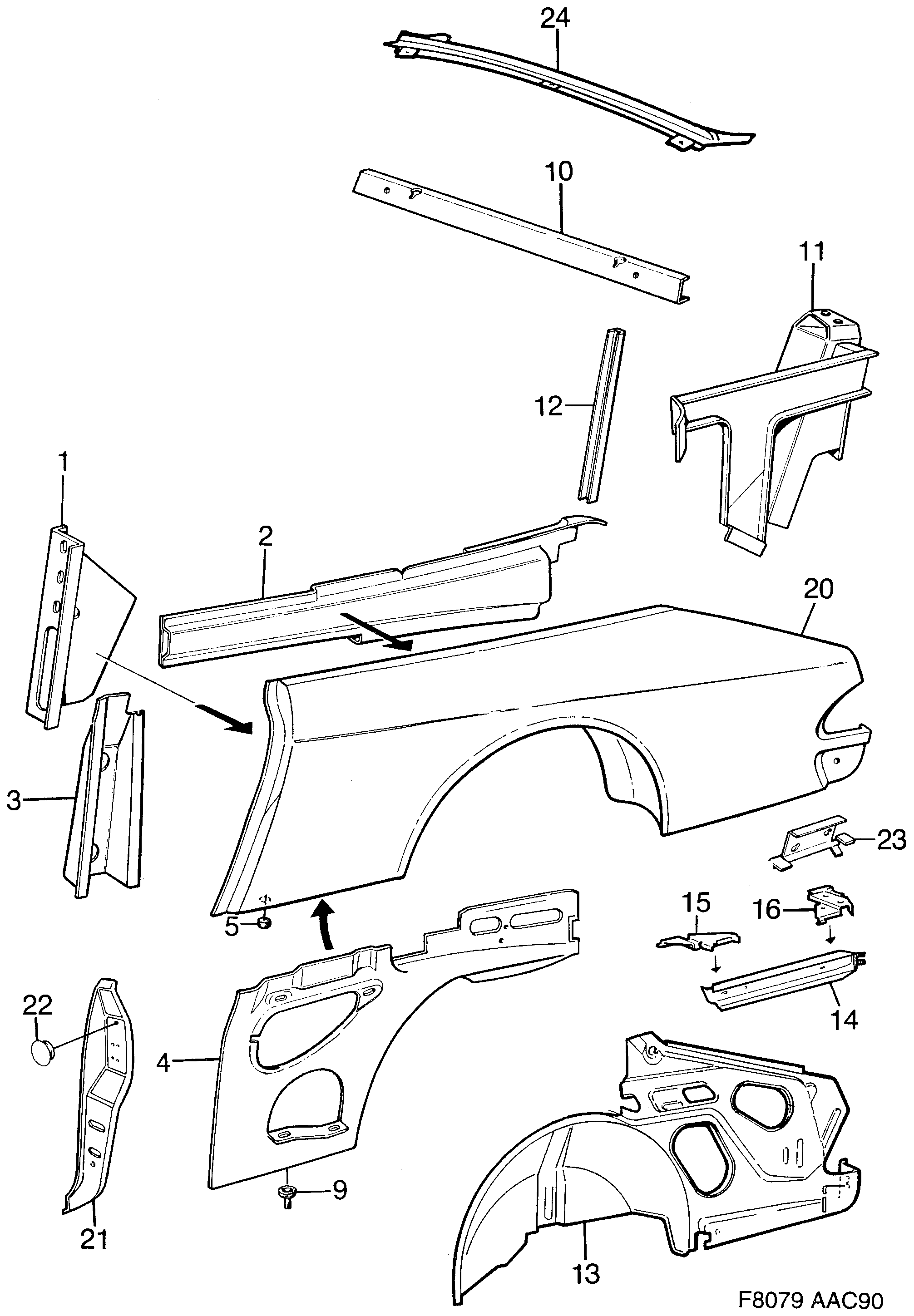 24
10
11
12
1
2
20
3
23
5
15
16
14
22
4
9
21
13
F8079 AAC90