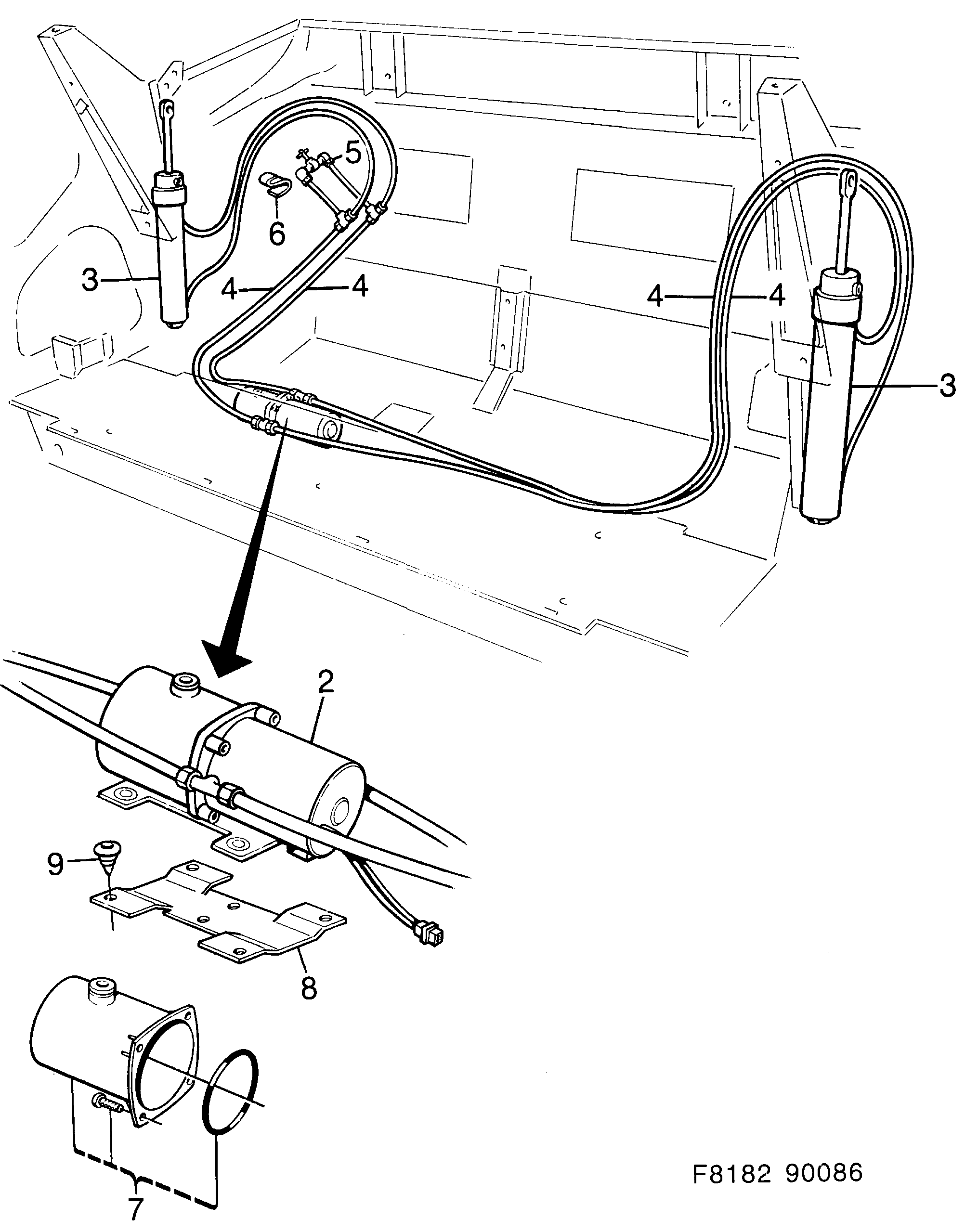 5
6
3
4
4
4
4
3
2
9
8
7
F8182 90086