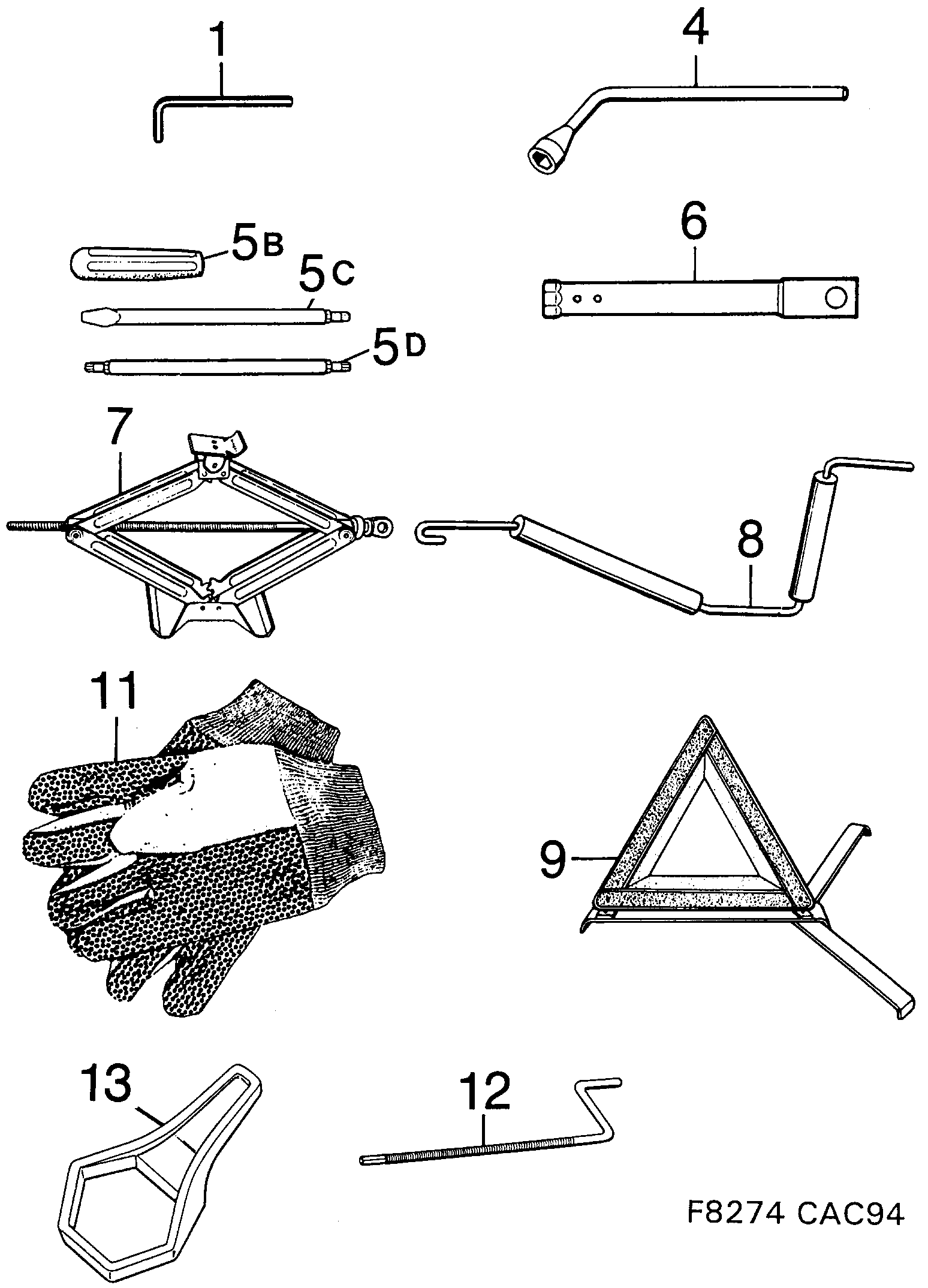 1
4
5B
5C
5D
6
7
8
11
9
13
12
F8274 CAC94