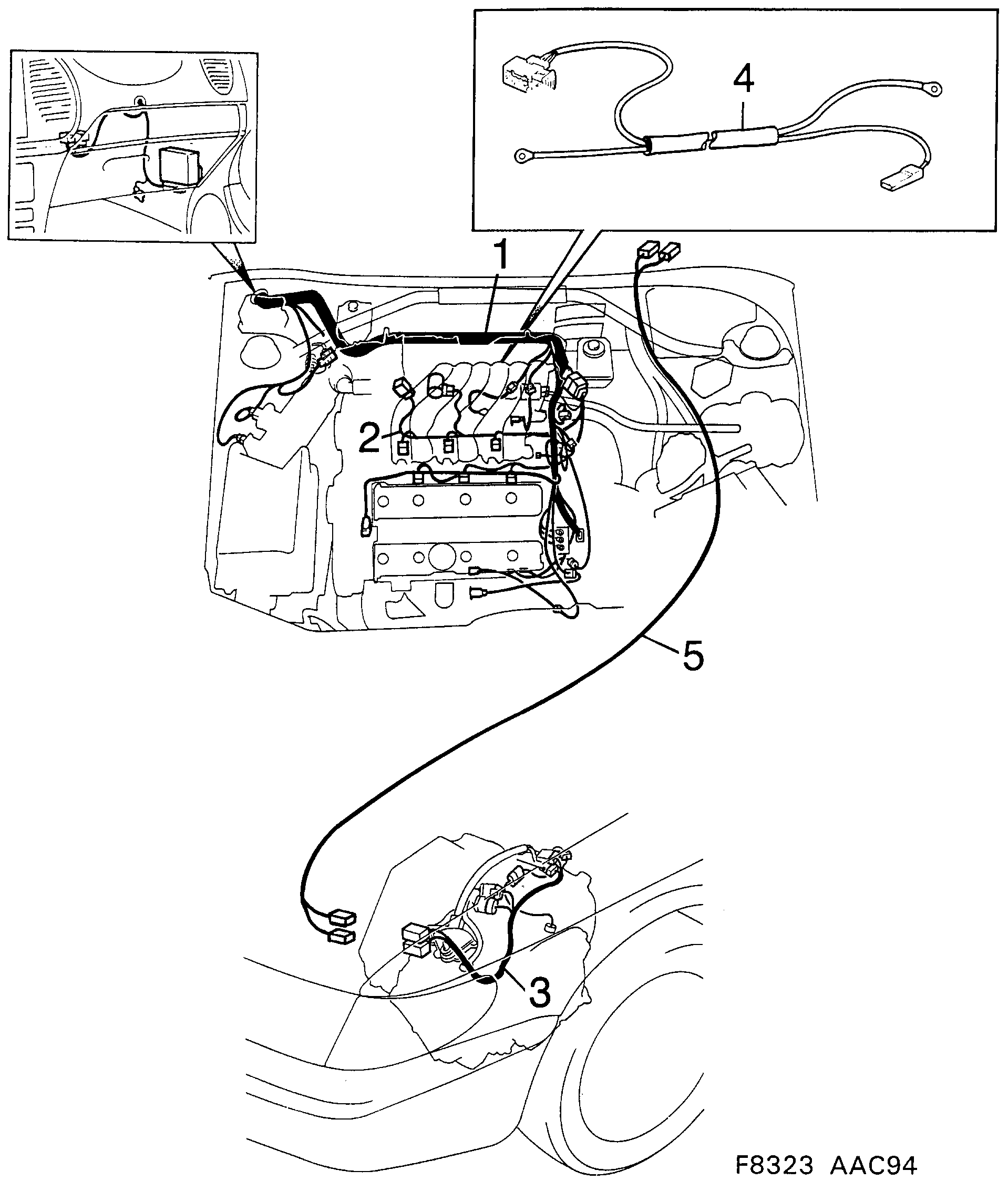 4

1

2

5

3

F8323 AAC94