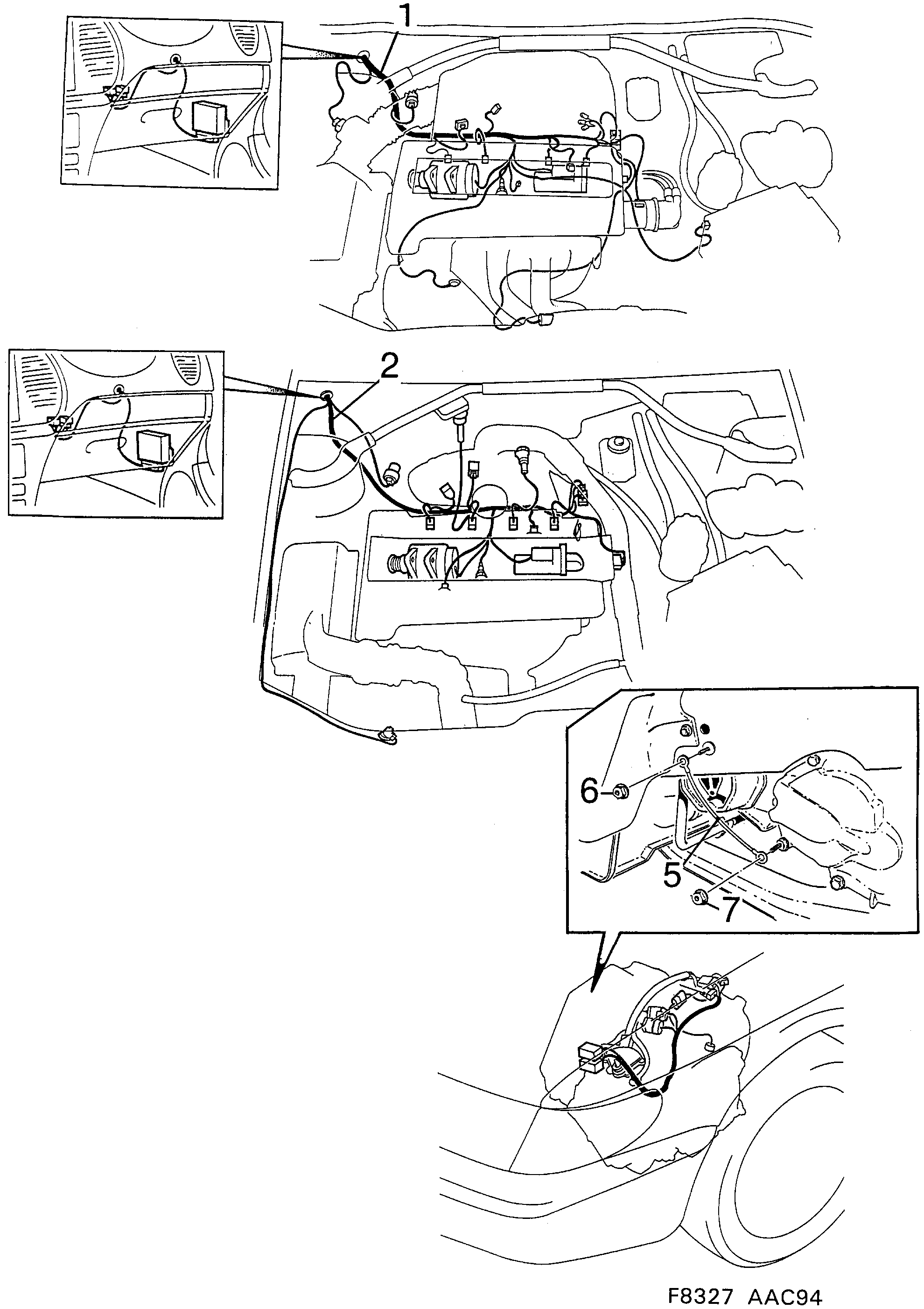 1
2
6
5
7
F8327 AAC94