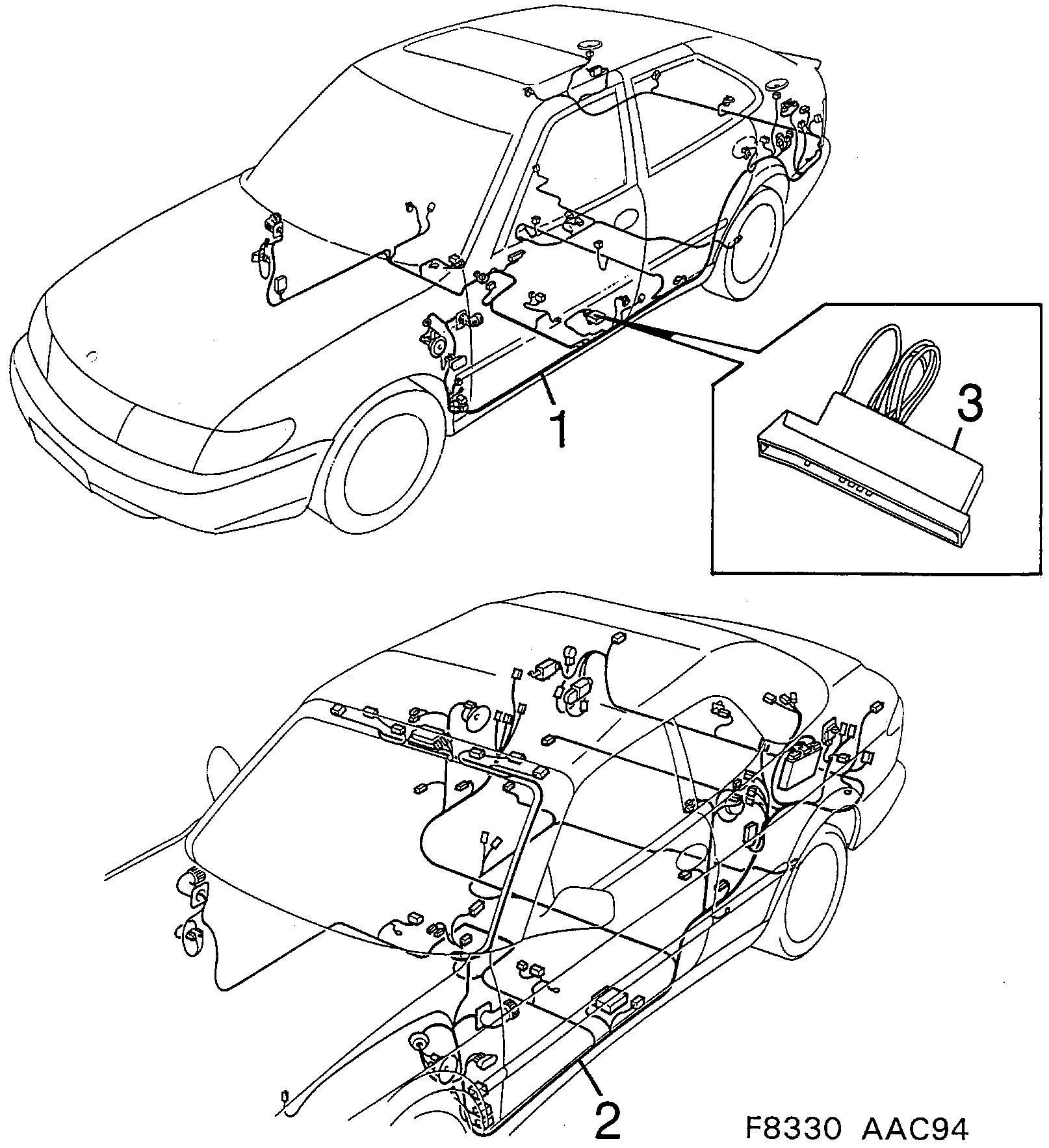 1

3

2

F8330 AAC94