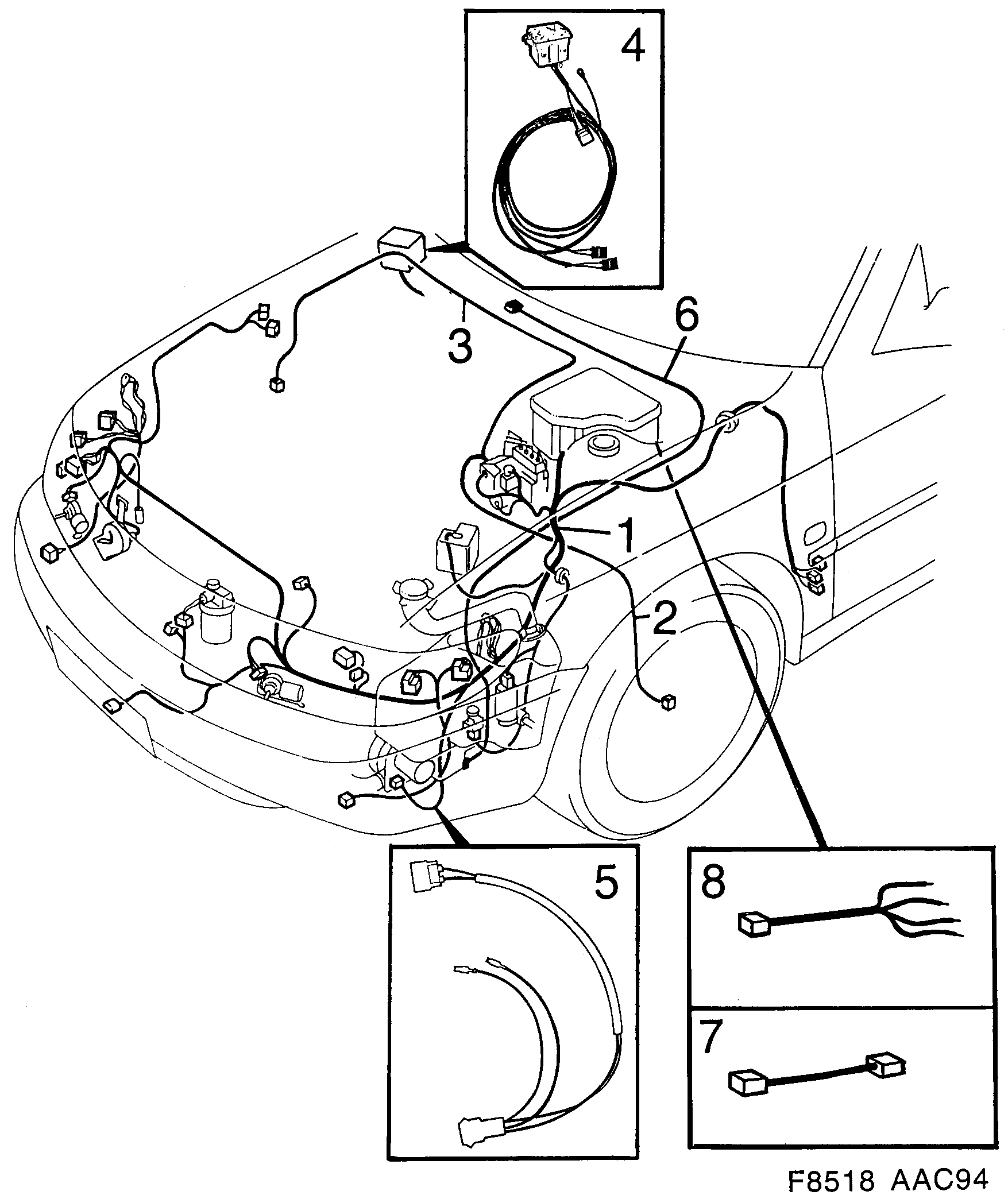 4
3
6
1
2
5
8
7
F8518 AAC94