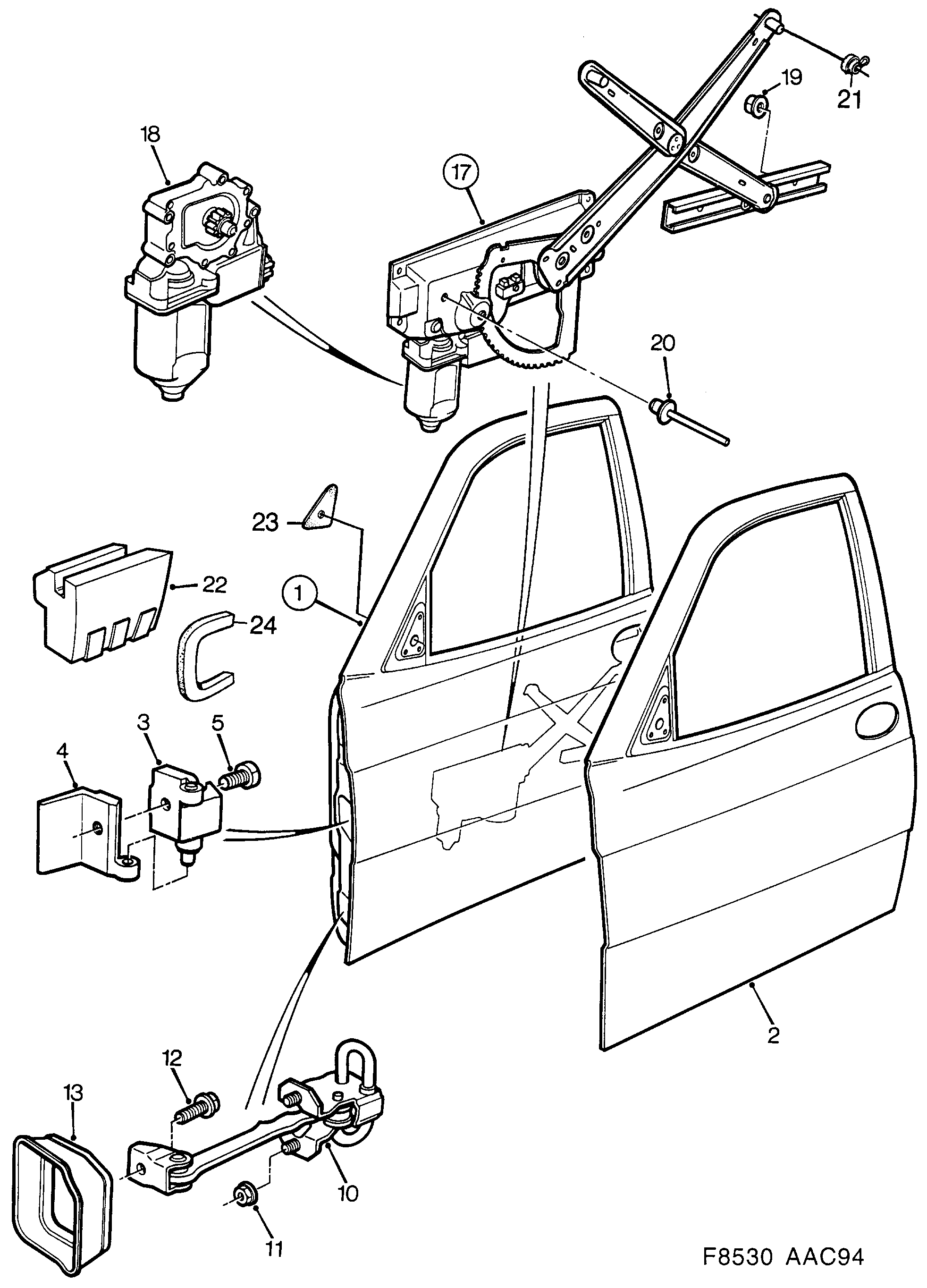 19
21
18
17
20
23
22
1
24
3
5
4
2
12
13
10
11
F8530 AAC94